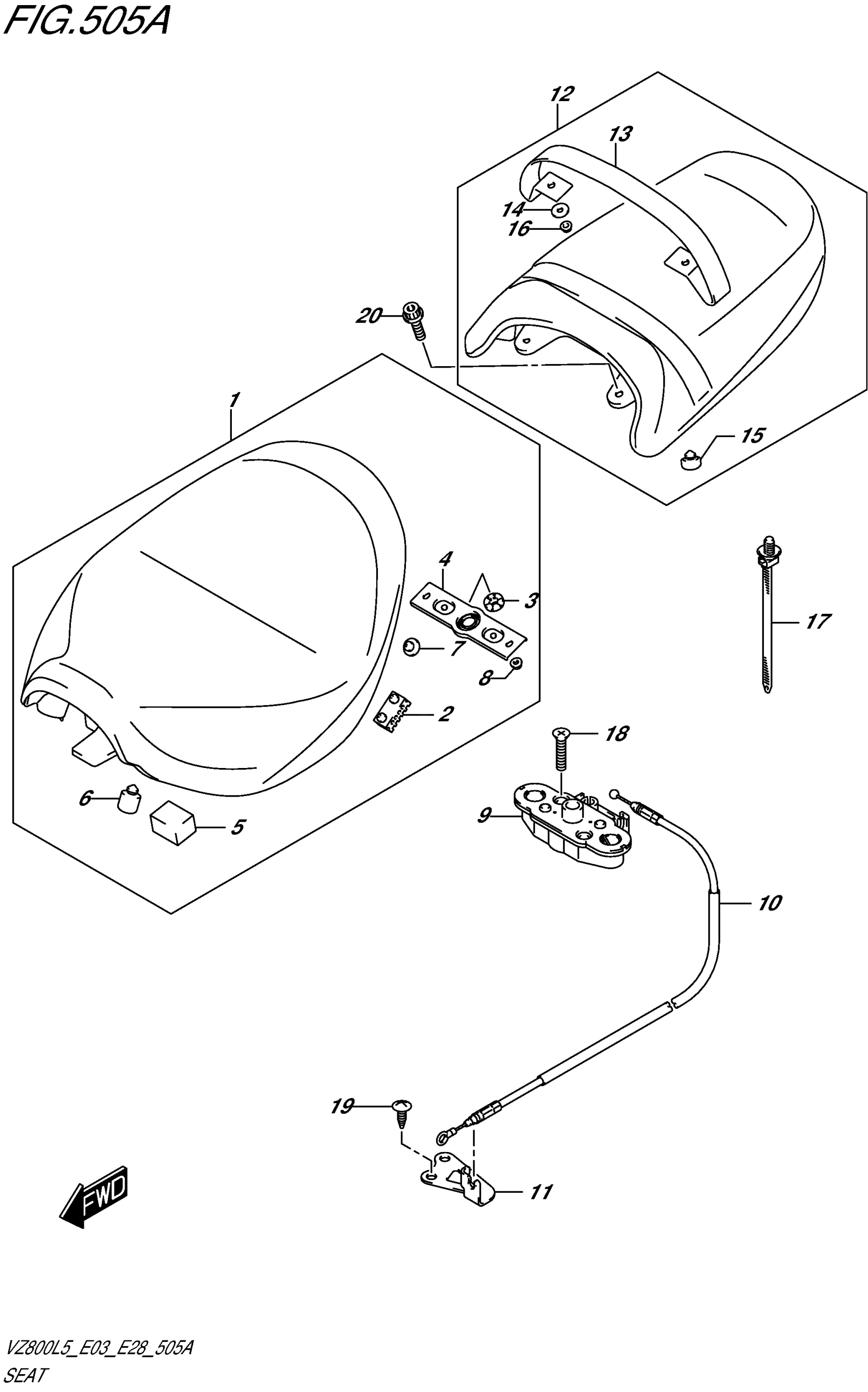 FIG.505A

12
13
14
16
20
15
1
4
3
7
8
2
6
5
17
18
9
10
19
11
FWD

VZ800L5_E03_E28_505A
SEAT