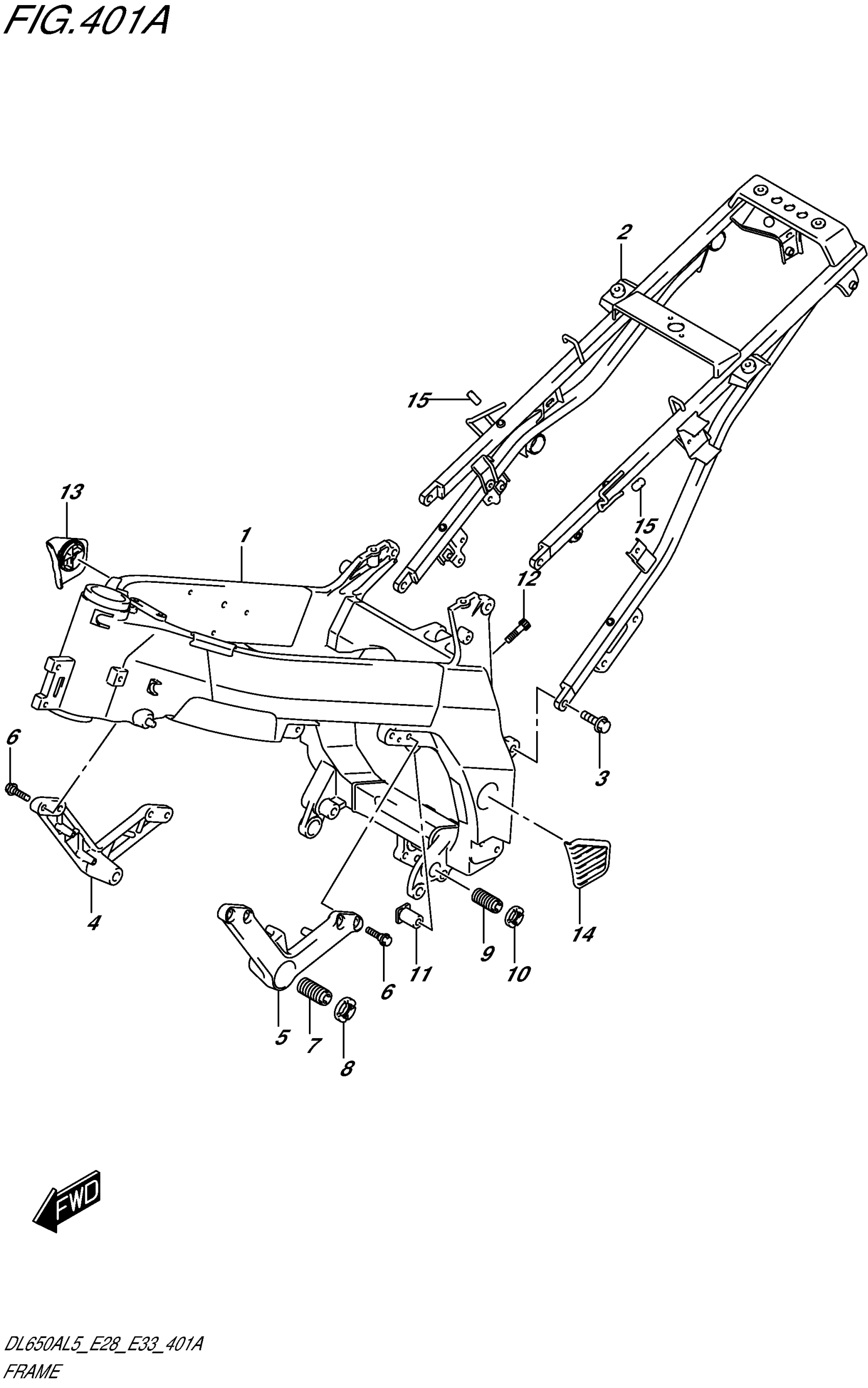 FIG.401A

2

15

13

1

15

12

6

3

4

14

9

10

11

6

5

7

8

FWD

DL650AL5_E28_E33_401A
FRAME