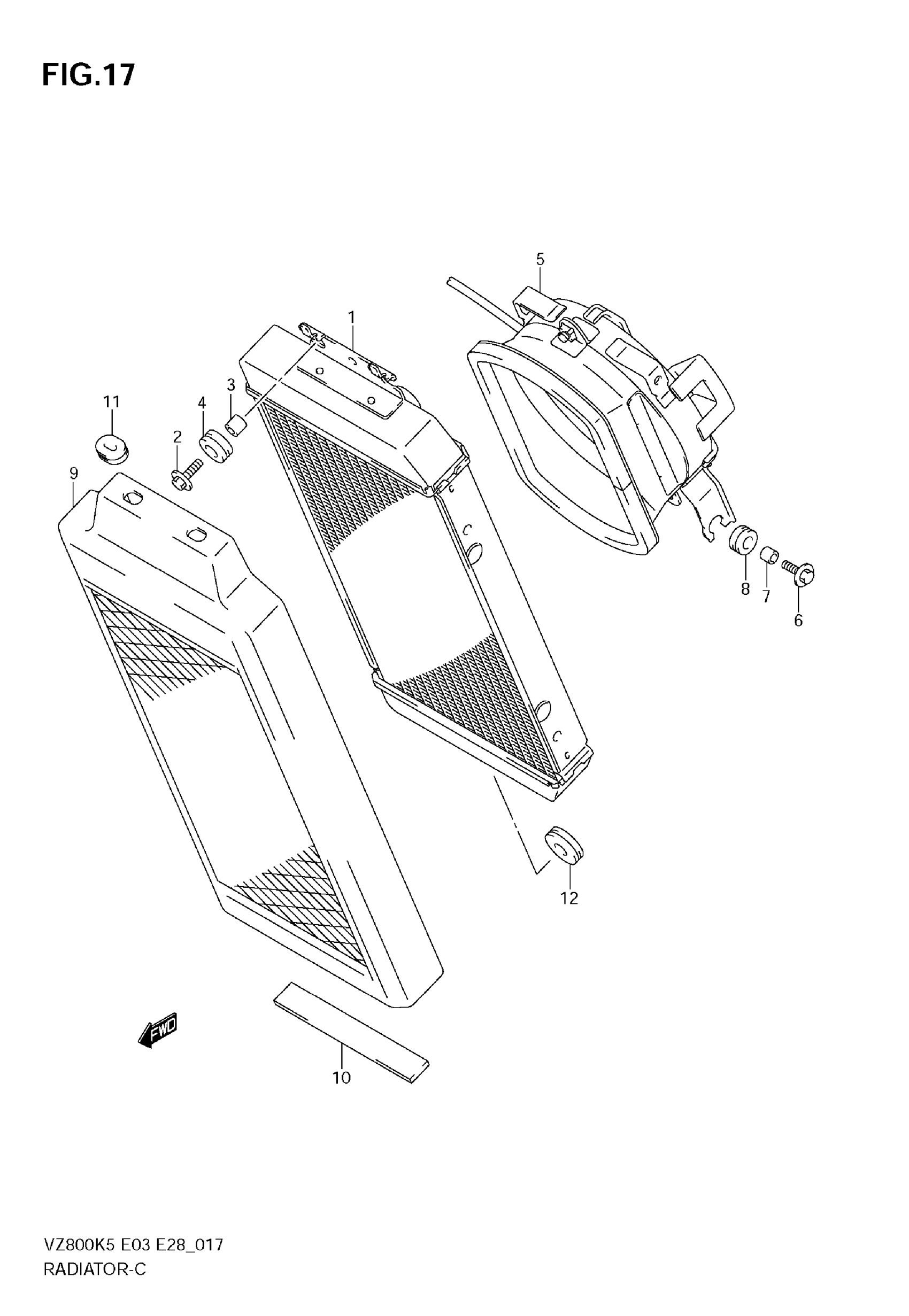 FIG.17

5
1
11
4
3
2
9
8
7
6
12
FWD
10

VZ800K5 E03 E28_017
RADIATOR-C