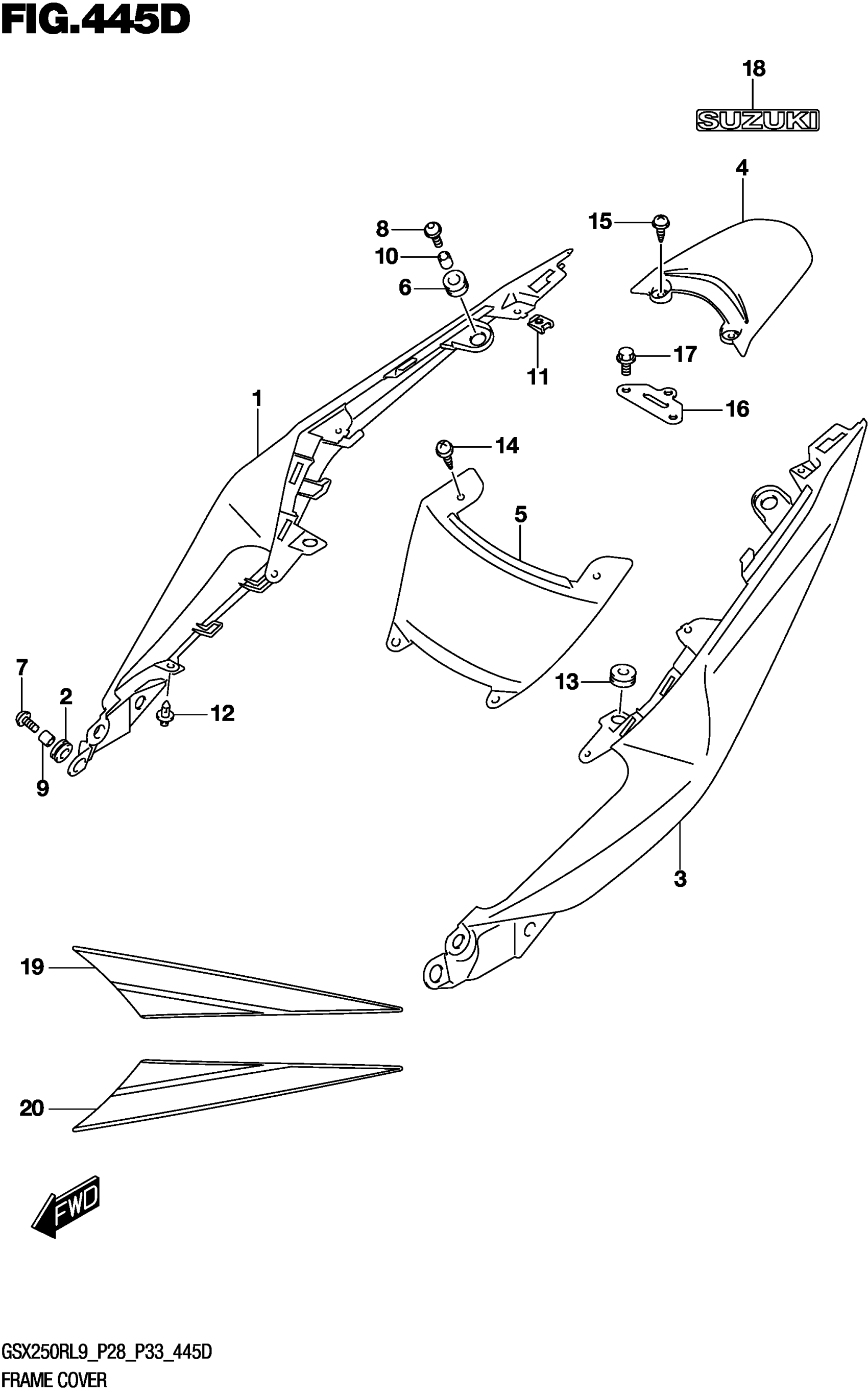 FIG.445D

18
SUZUKI

4
15
8
10
6
11
17
16
1
14
5
7
2
12
9
13
3
19
20

FWD

GSX250RL9_P28_P33_445D
FRAME COVER