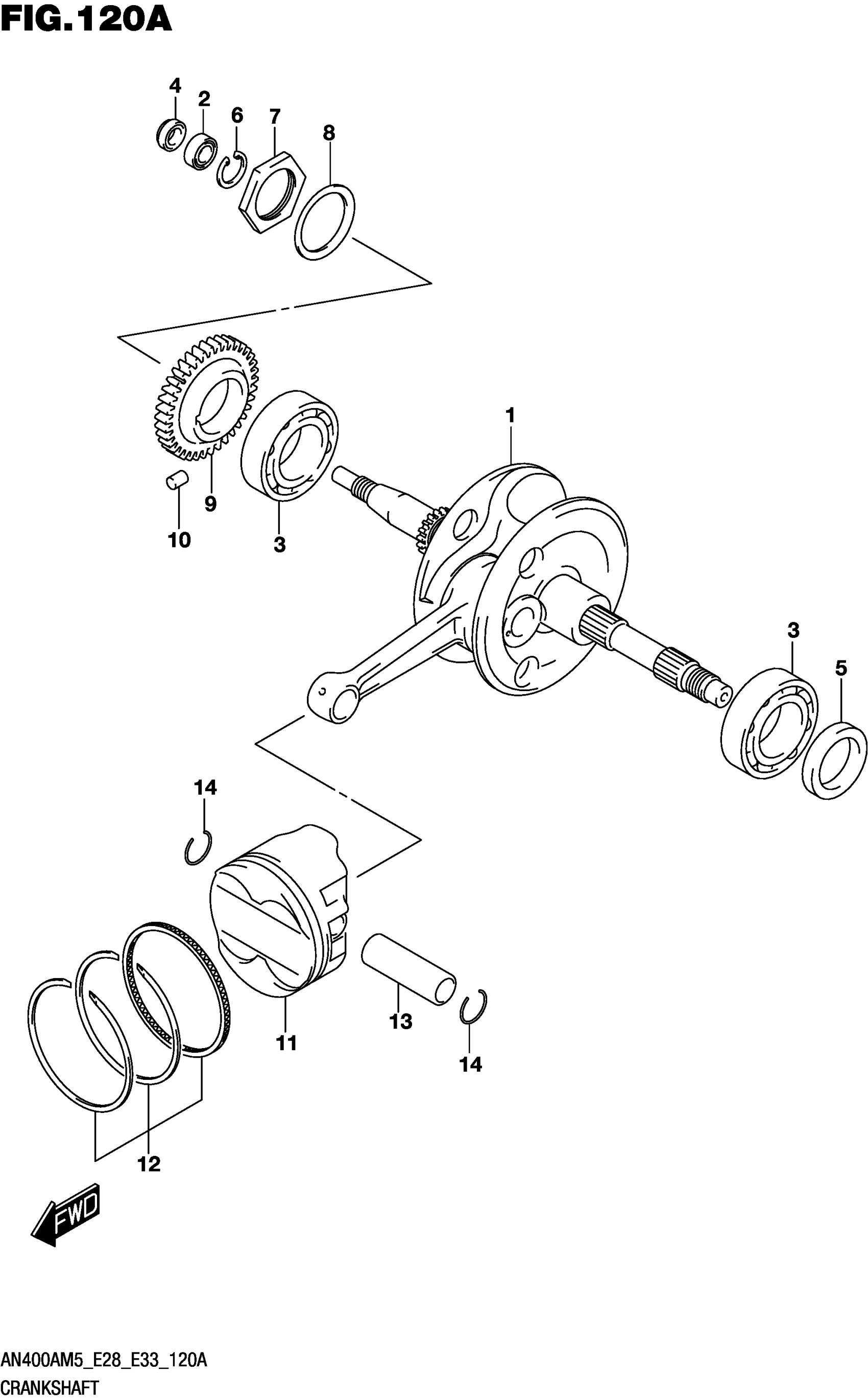 FIG.120A

4
2
6
7
8

1

9
10
3

3
5

14

11
13
14

12

FWD

AN400AM5_E28_E33_120A
CRANKSHAFT