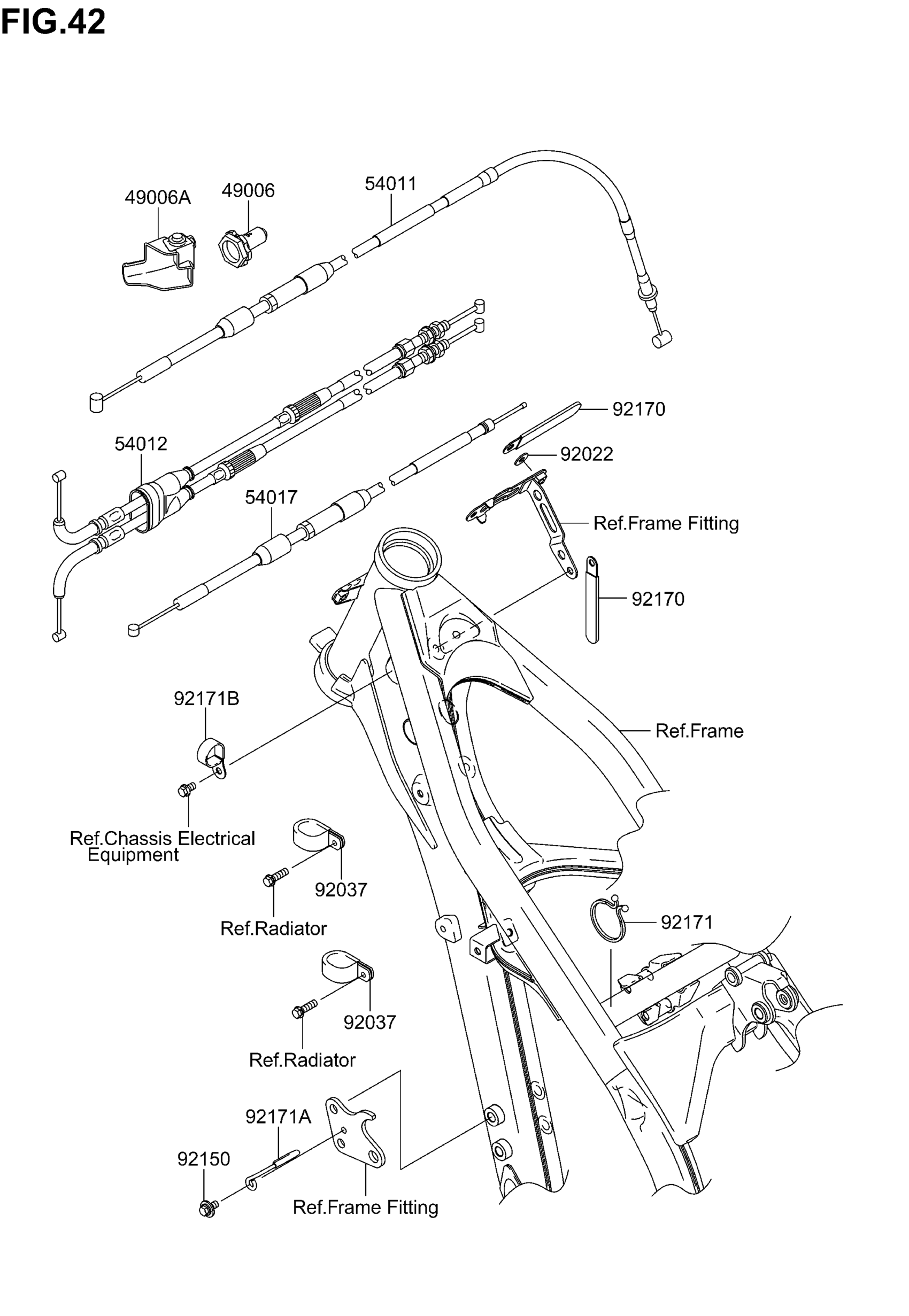 FIG.42

49006A
49006
54011
92170
92022
54012
54017
Ref.Frame Fitting
92170
92171B
Ref.Frame
Ref.Chassis Electrical Equipment
92037
Ref.Radiator
92171
92037
Ref.Radiator
92171A
92150
Ref.Frame Fitting