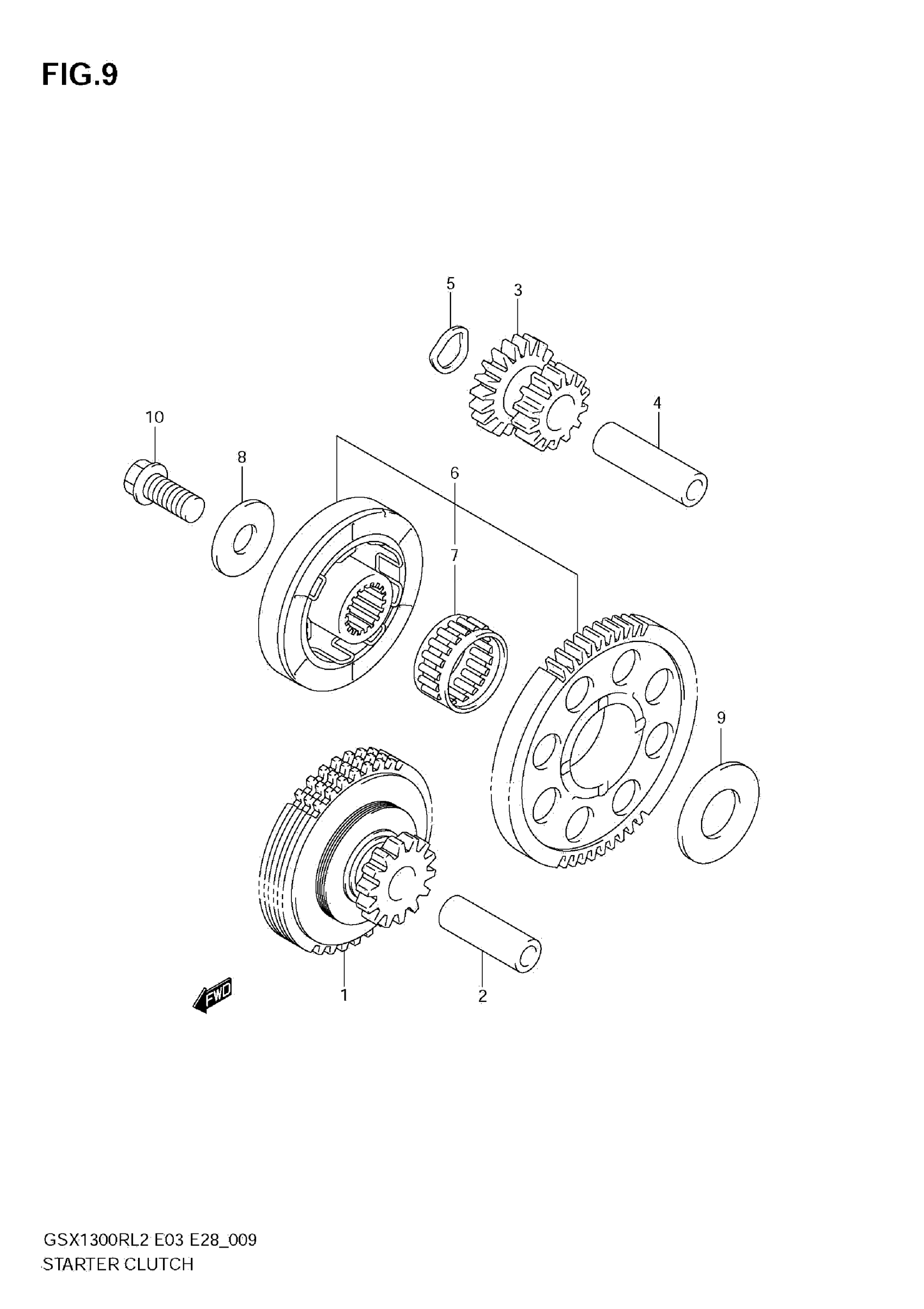 FIG.9

5
3
10
4
8
6
7
9
FWD
1
2

GSX1300RL2 E03 E28_009
STARTER CLUTCH