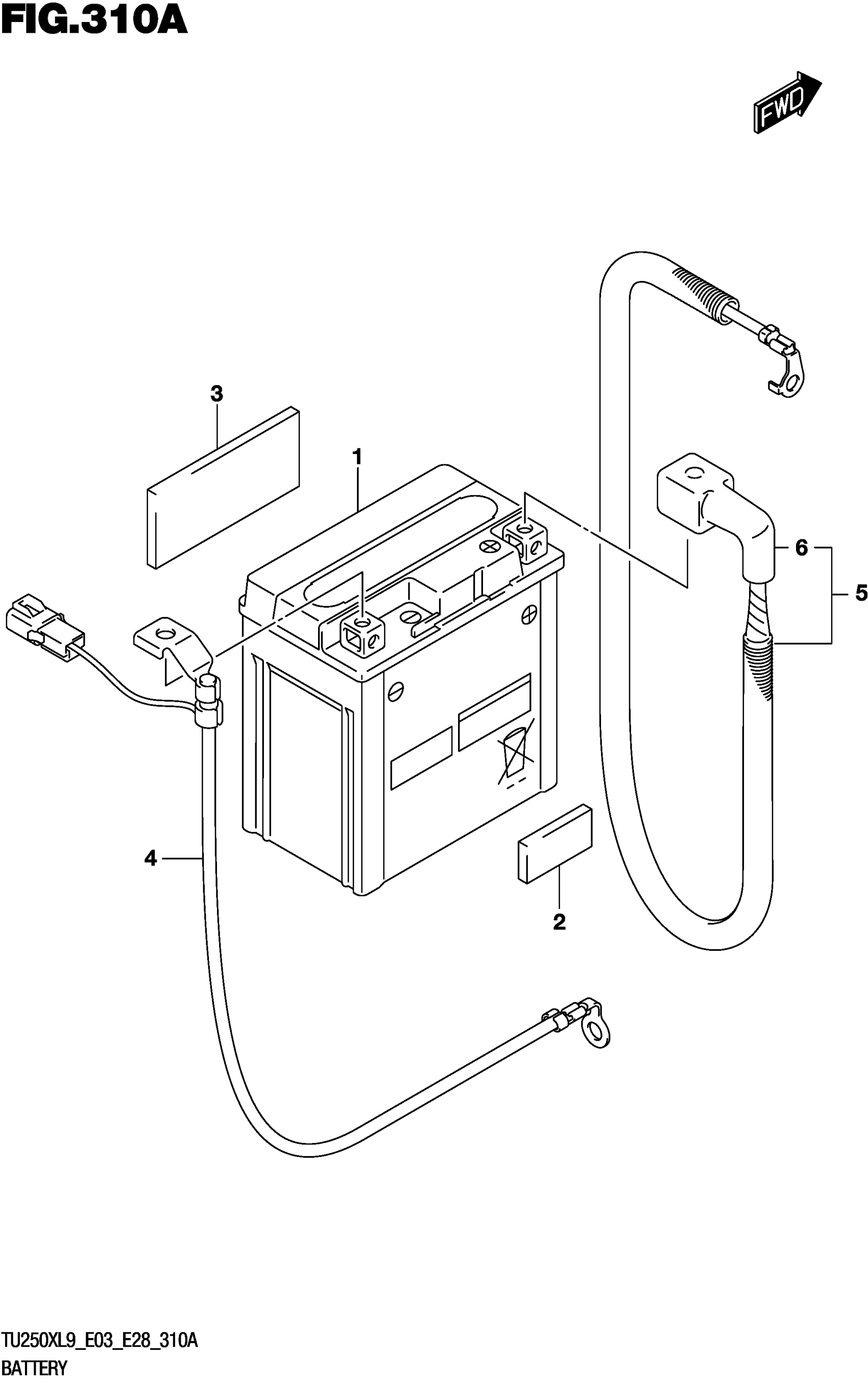 FIG.310A

FWD

3

1

6

5

4

2

TU250XL9_E03_E28_310A
BATTERY