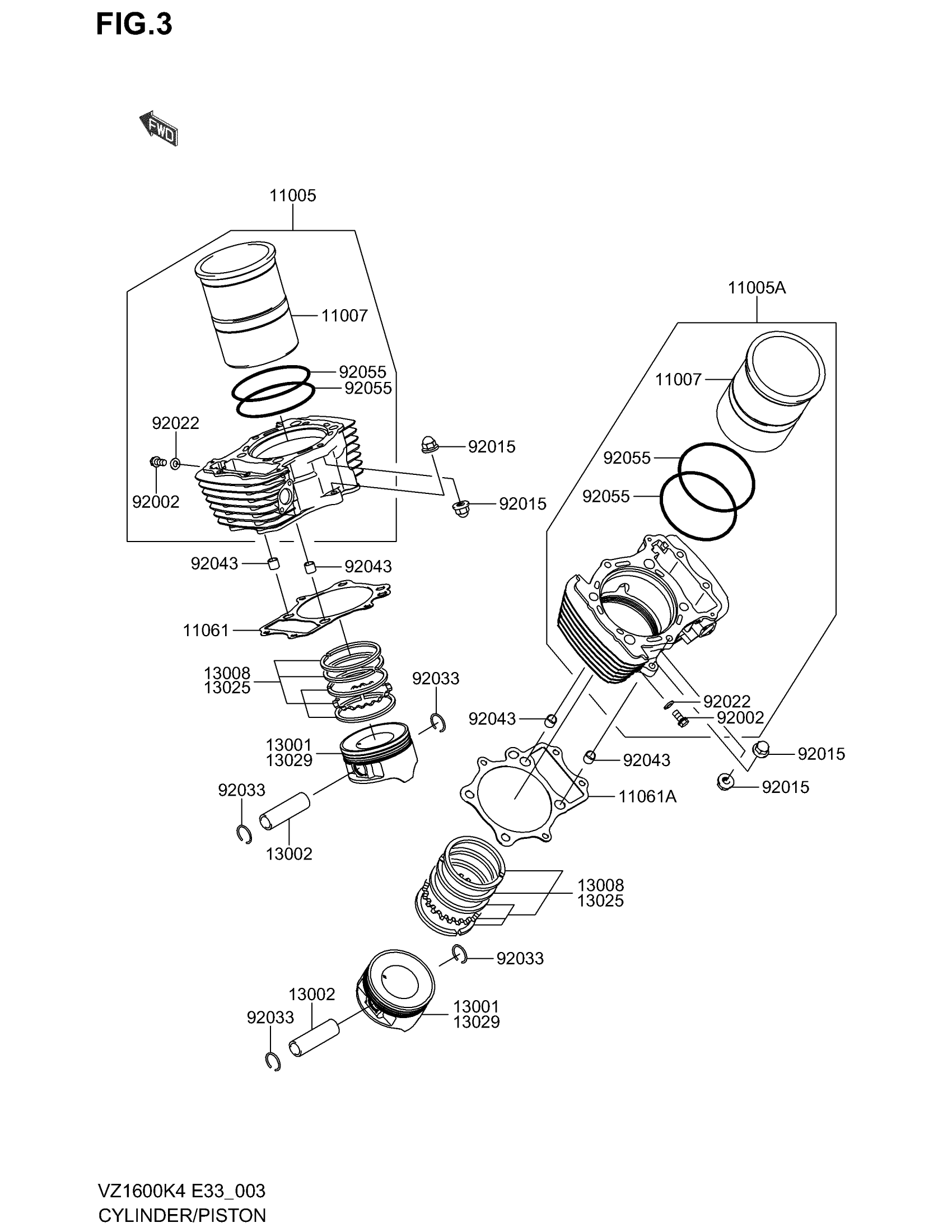 FIG.3

FWD

11005

11007

92055
92055

92022

92002

92015

92015

92043

92043

11061

13008
13025

92033

13001
13029

92033

13002

11005A

11007

92055

92055

92022

92002

92043

92043

92015

92015

11061A

13008
13025

92033

13002

92033

13001
13029

VZ1600K4 E33_003
CYLINDER/PISTON