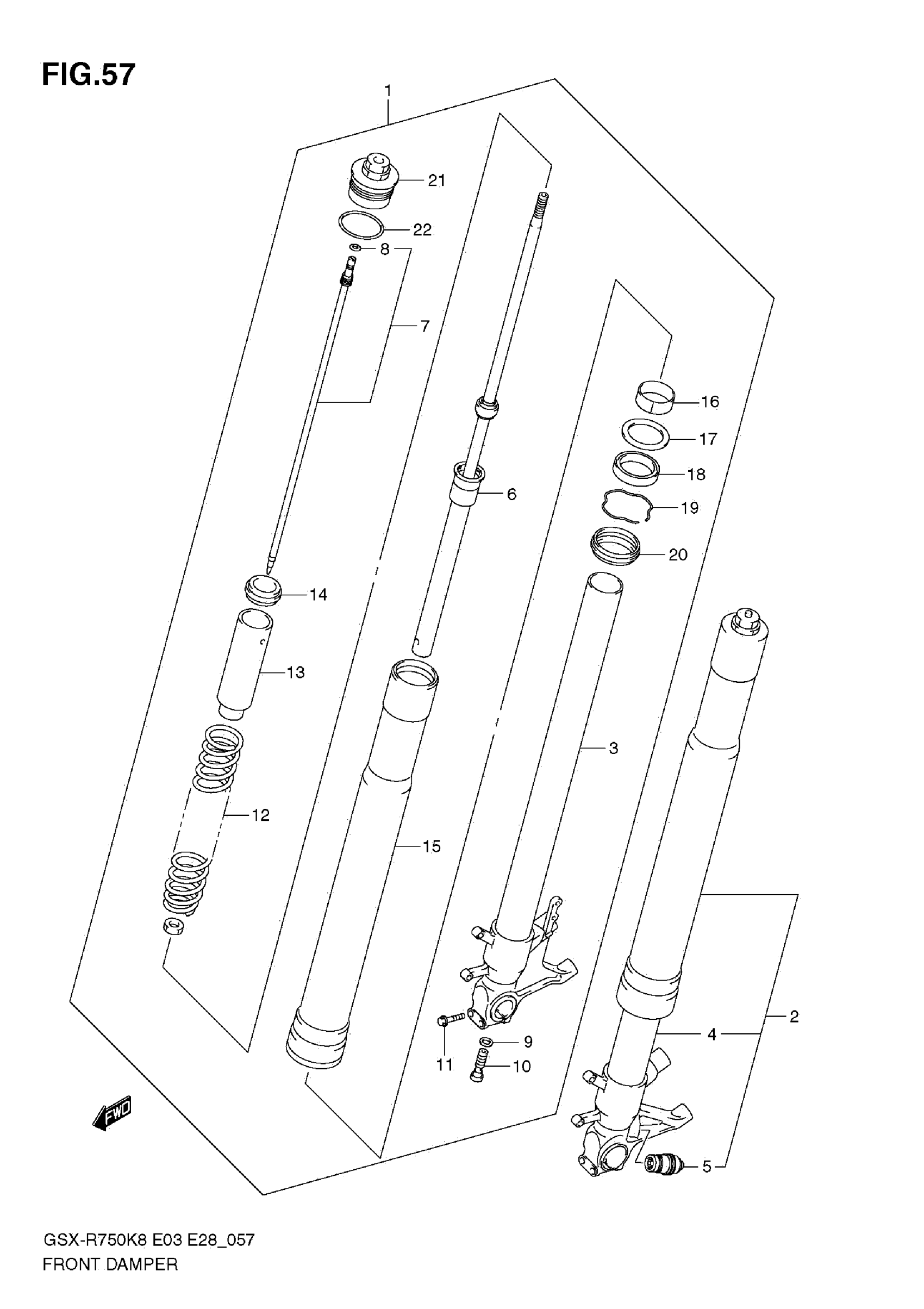 FIG.57

1
21
22
8
7
16
17
18
6
19
20
14
13
3
12
15
2
4
9
11
10
FWD
5

GSX-R750K8 E03 E28_057
FRONT DAMPER