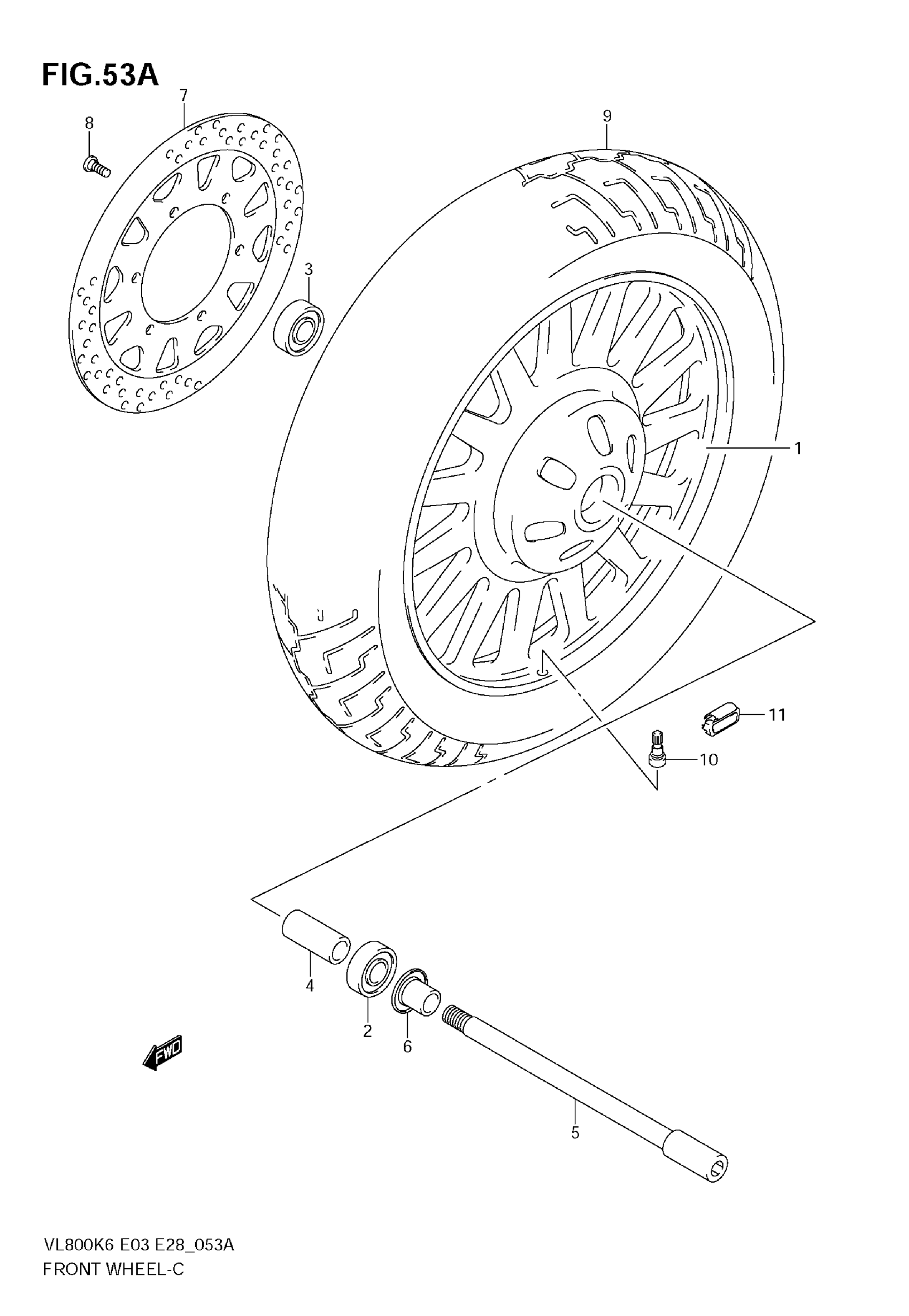 FIG.53A

7
8
9
3
1
11
10
4
2
6
FWD
5

VL800K6 E03 E28_053A
FRONT WHEEL-C