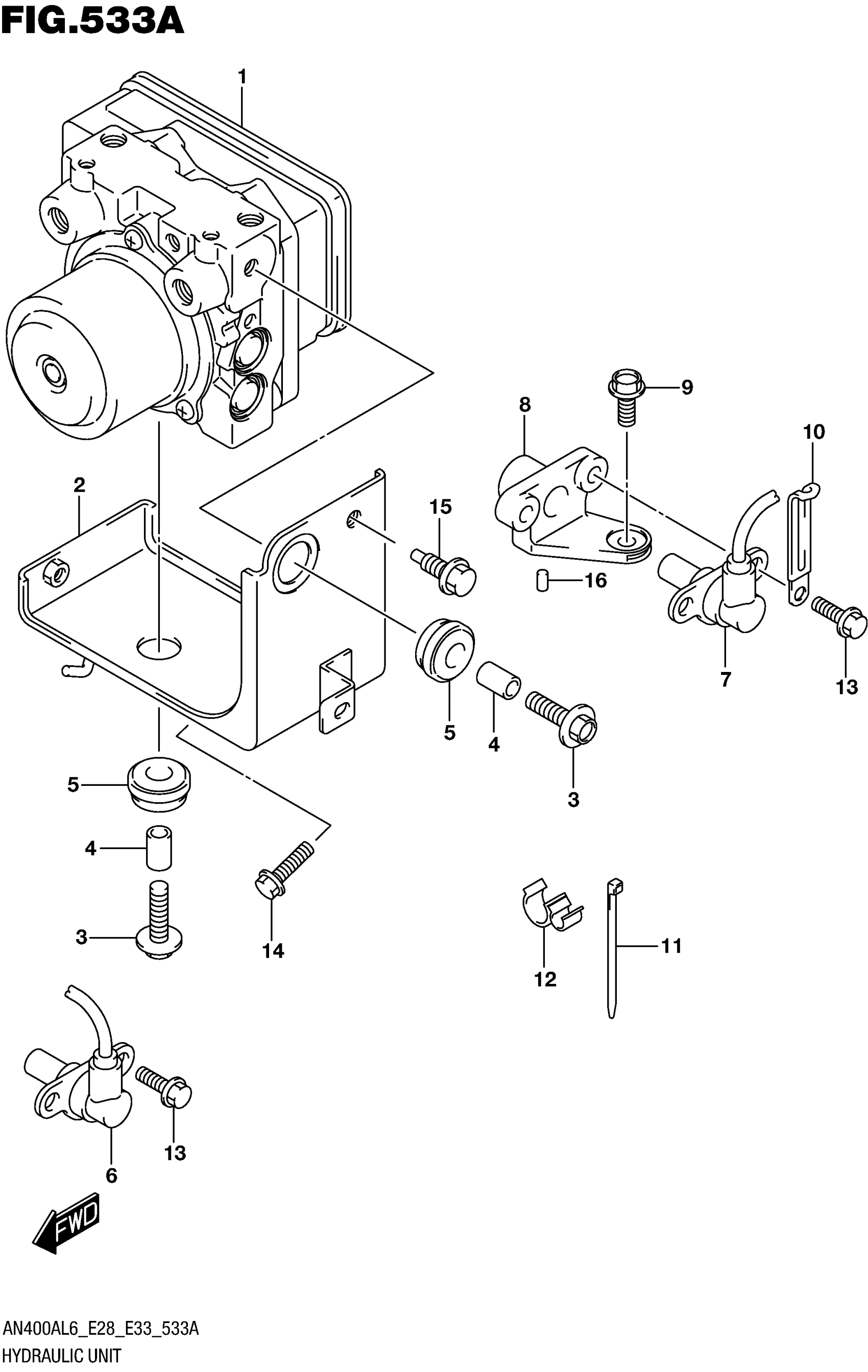 FIG.533A

1

9

8

10

2

15

16

7

13

5

4

3

5

4

3

14

12

11

13

6

FWD

AN400AL6_E28_E33_533A
HYDRAULIC UNIT