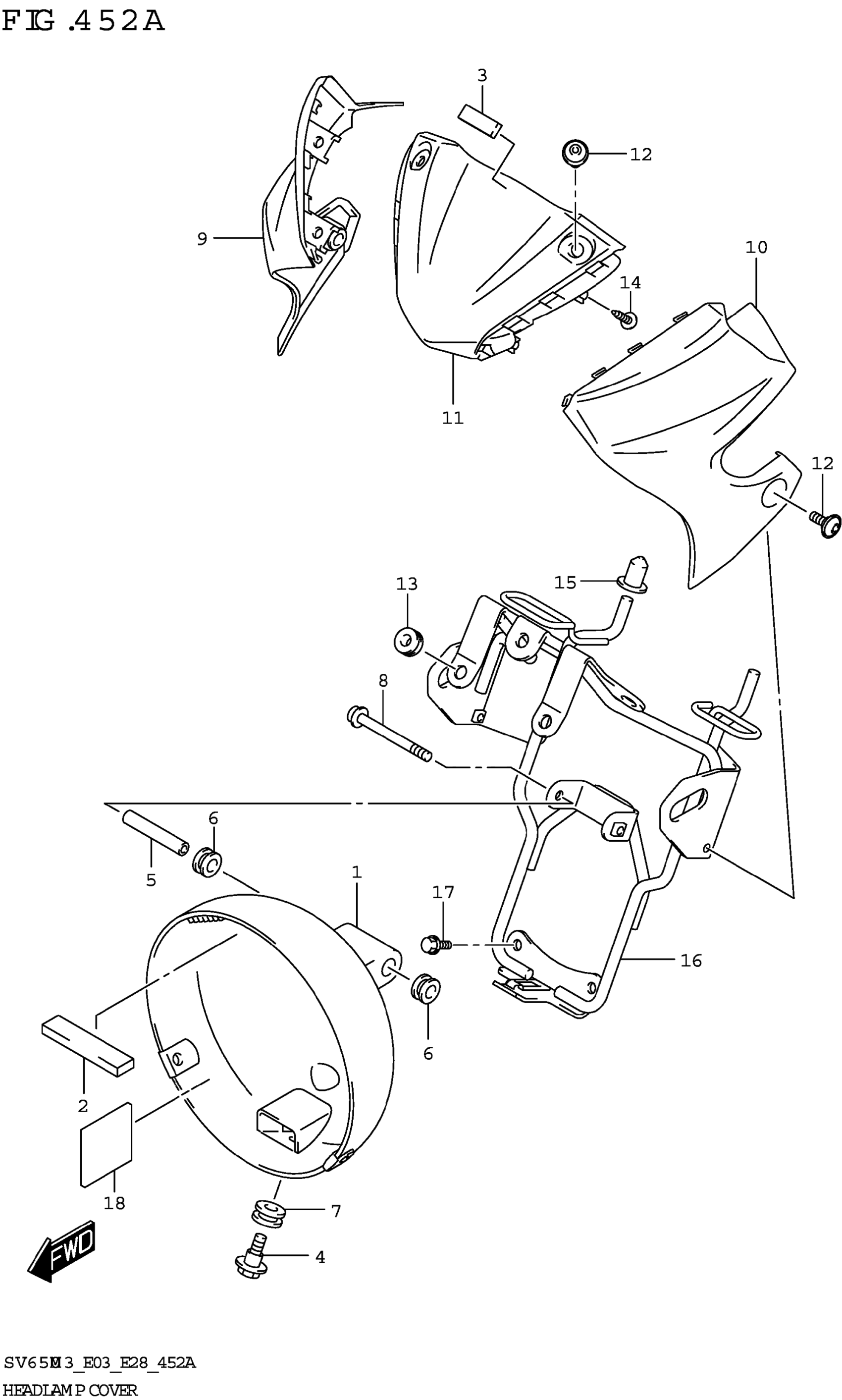 FIG.452A

3
12
9
10
14
11
12
13
15
8
6
5
1
17
16
6
2
18
7
4
FWD

SV650M3_E03_E28_452A
HEADLAMP COVER