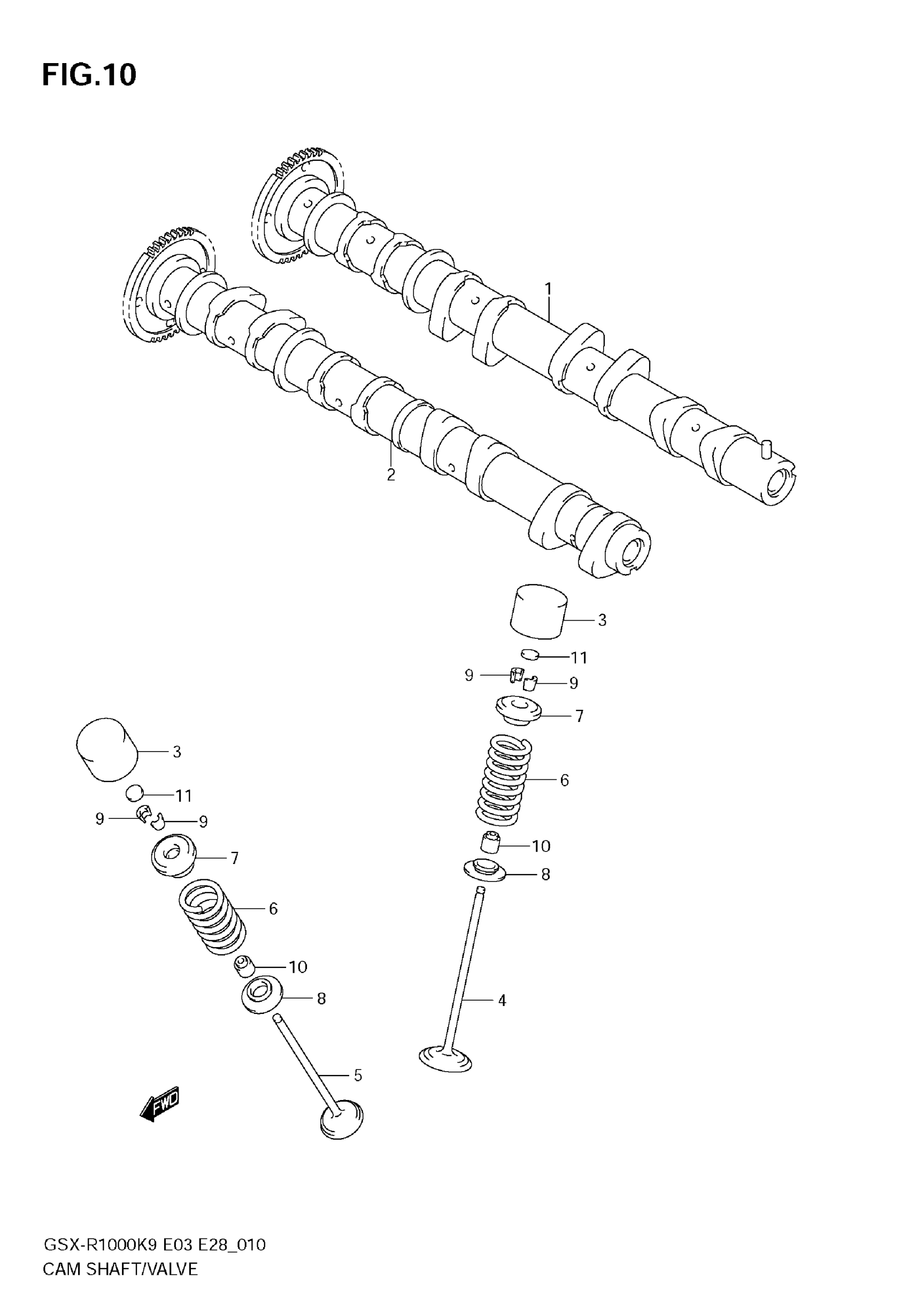 FIG.10

1

2

3

11

9

9

7

6

10

8

4

3

11

9

9

7

6

10

8

5

FWD

GSX-R1000K9 E03 E28_010
CAM SHAFT/VALVE