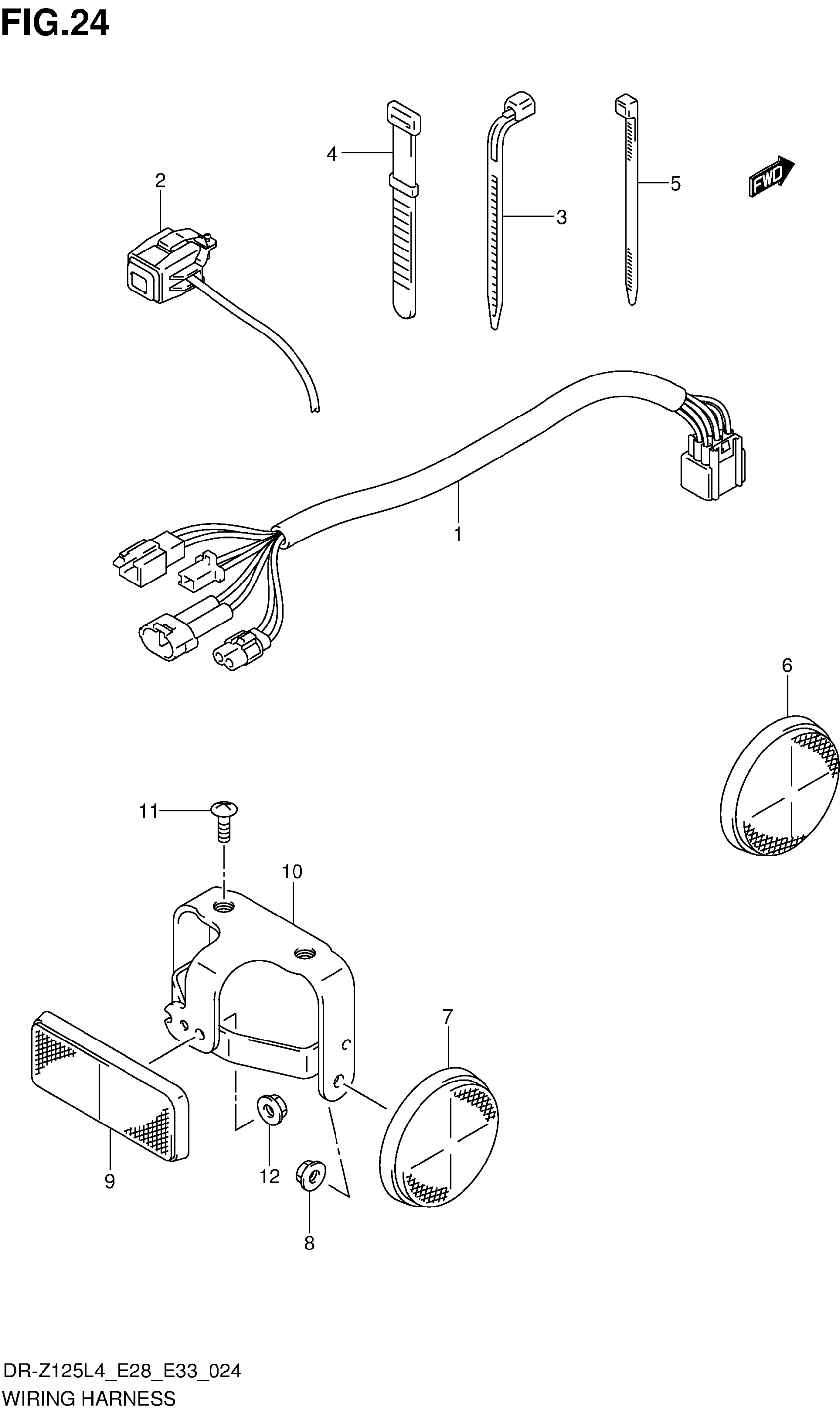 FIG.24

4
2
3
5
FWD
1
6
11
10
7
9
12
8

DR-Z125L4_E28_E33_024
WIRING HARNESS