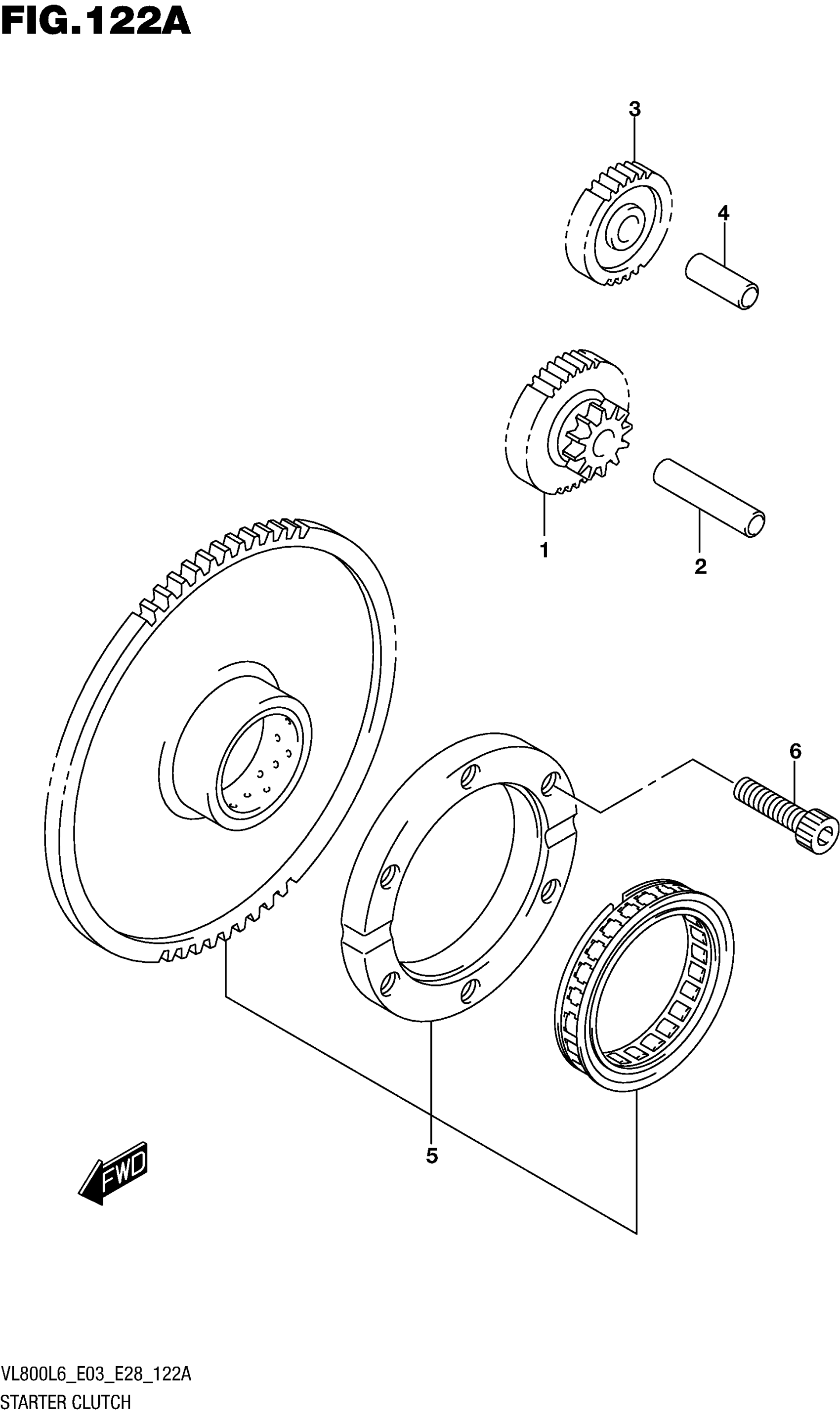 FIG.122A

3

4

1

2

6

5

FWD

VL800L6_E03_E28_122A
STARTER CLUTCH