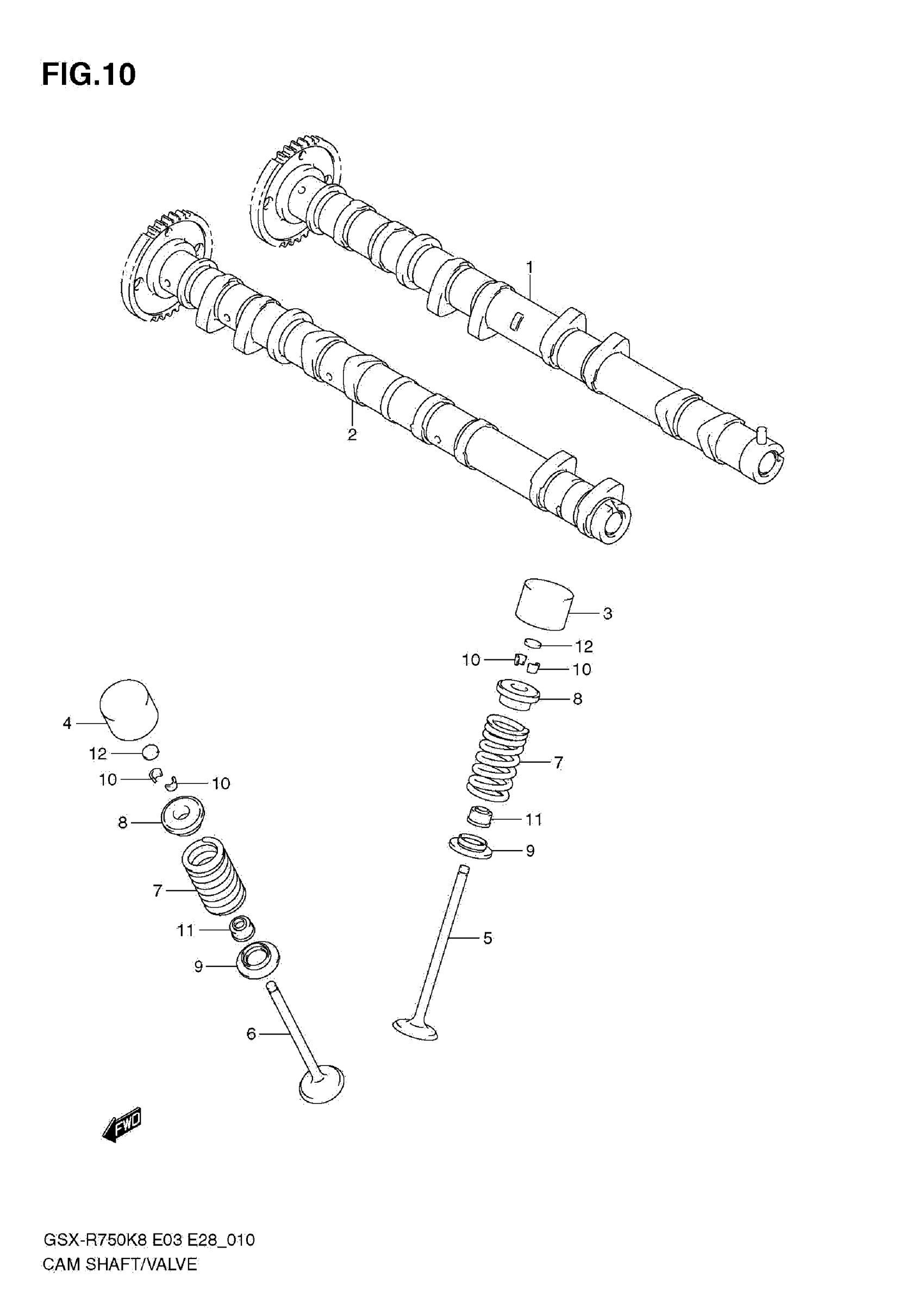 FIG.10

1

2

3

12

10

10

8

7

11

9

5

4

12

10

10

8

7

11

9

6

FWD

GSX-R750K8 E03 E28_010
CAM SHAFT/VALVE