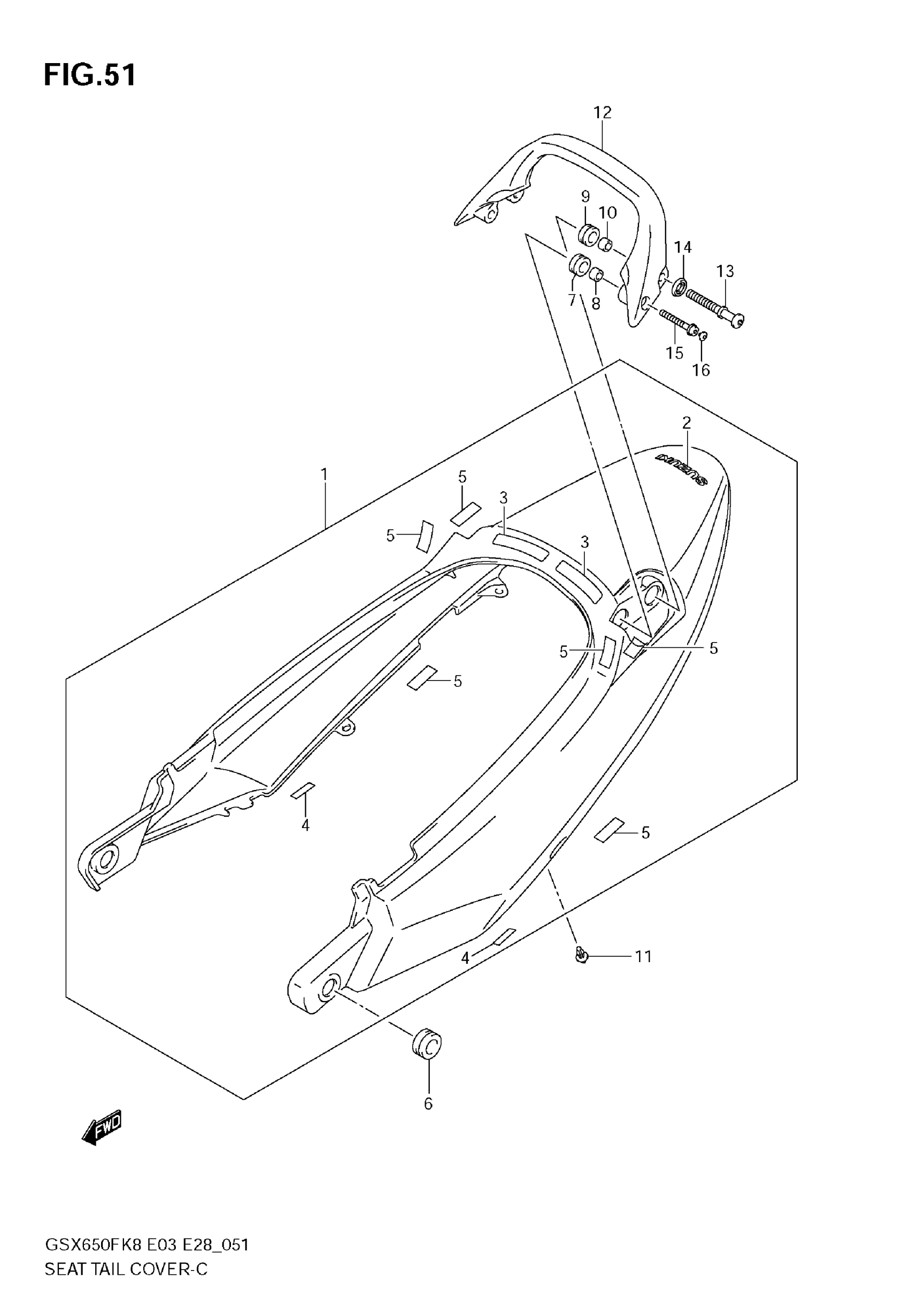 FIG.51

12

9

10

14

13

7

8

15

16

2

SUZUKI

1

5

3

5

3

5

5

5

4

5

4

11

6

FWD

GSX650FK8 E03 E28_051
SEAT TAIL COVER-C