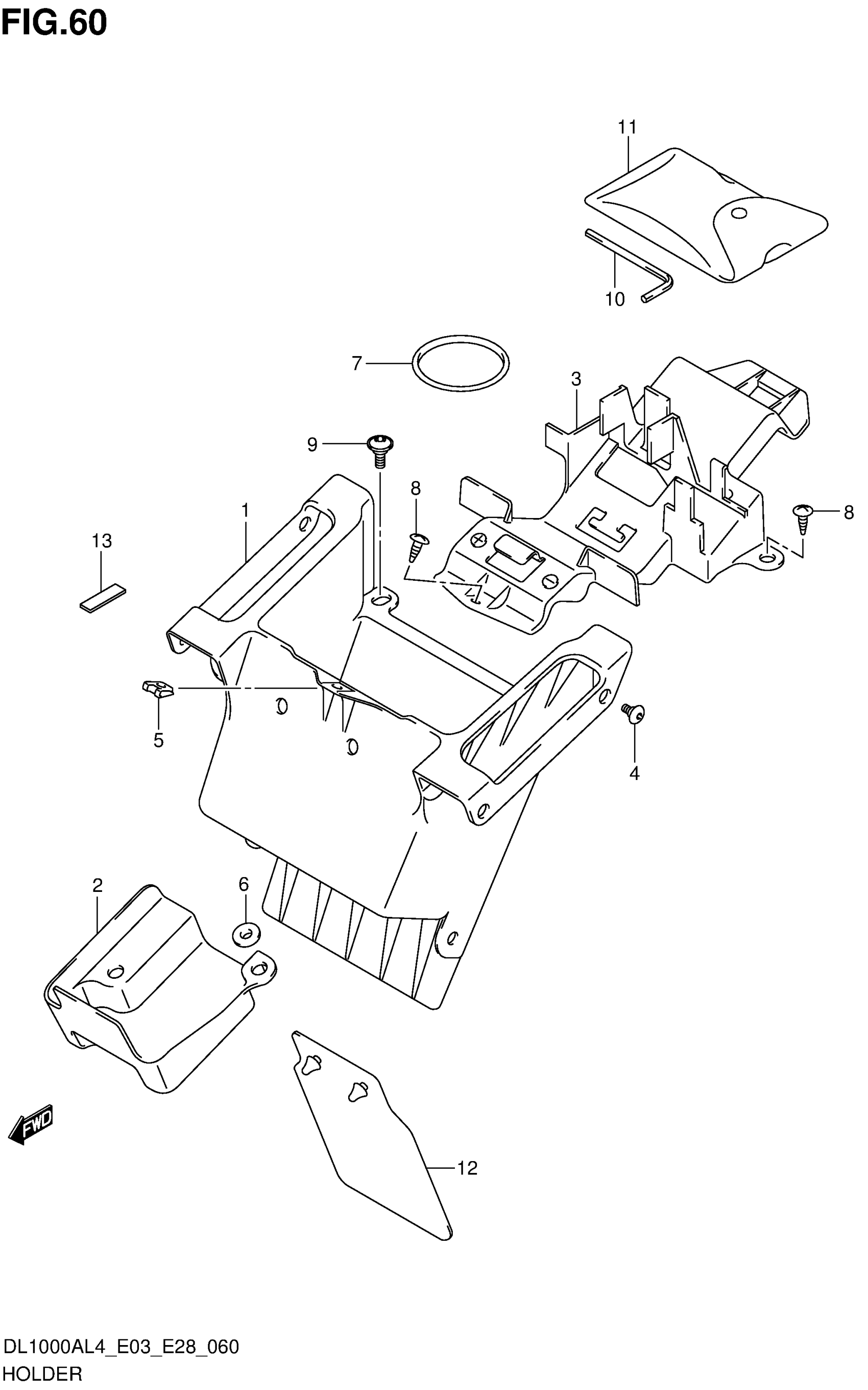 FIG.60

11

10

7

3

9

8

8

1

13

5

4

2

6

FWD

12

DL1000AL4_E03_E28_060
HOLDER