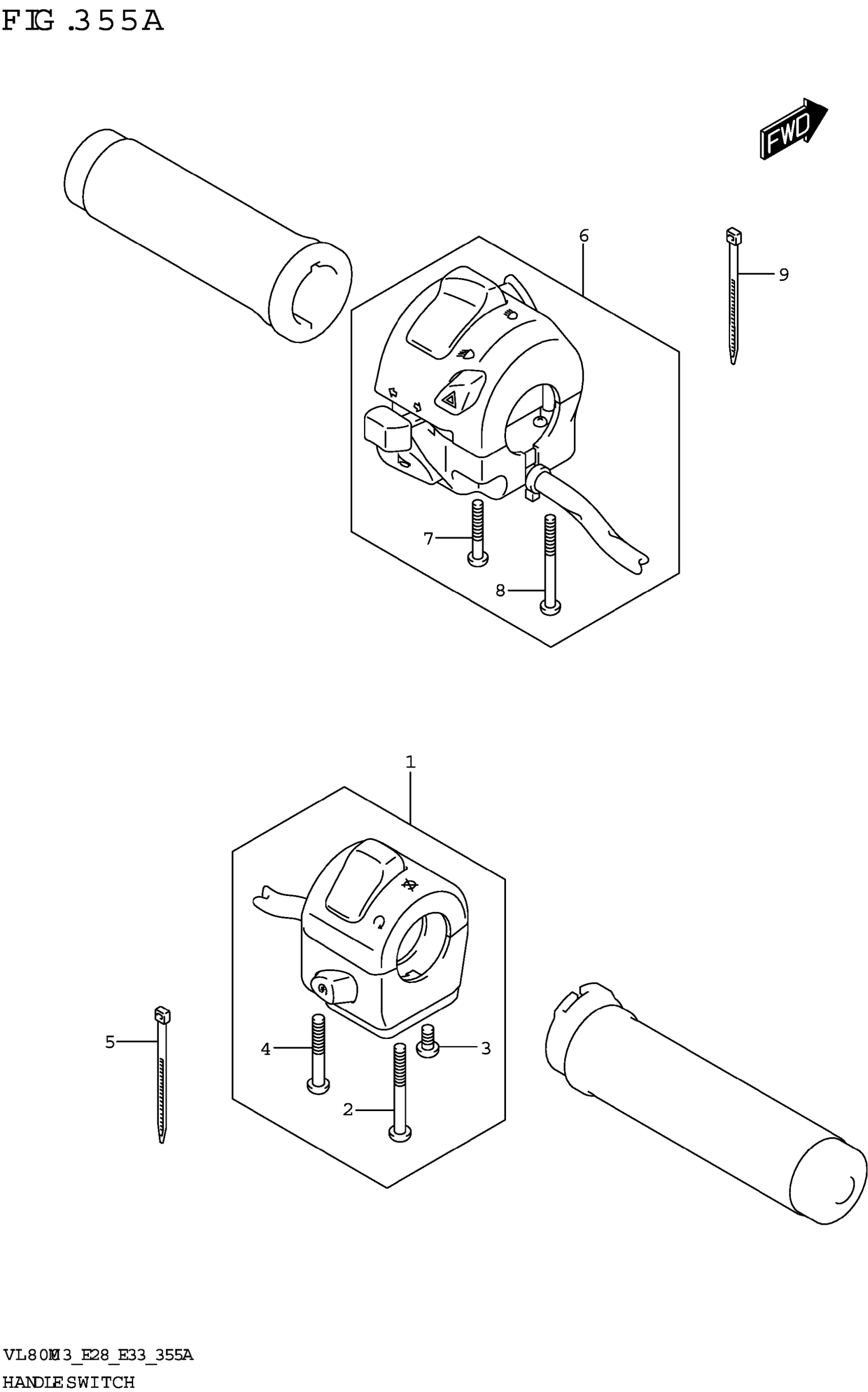 FIG.355A

FWD

6

9

7

8

1

5

4

3

2

VL800M3_E28_E33_355A
HANDLE SWITCH