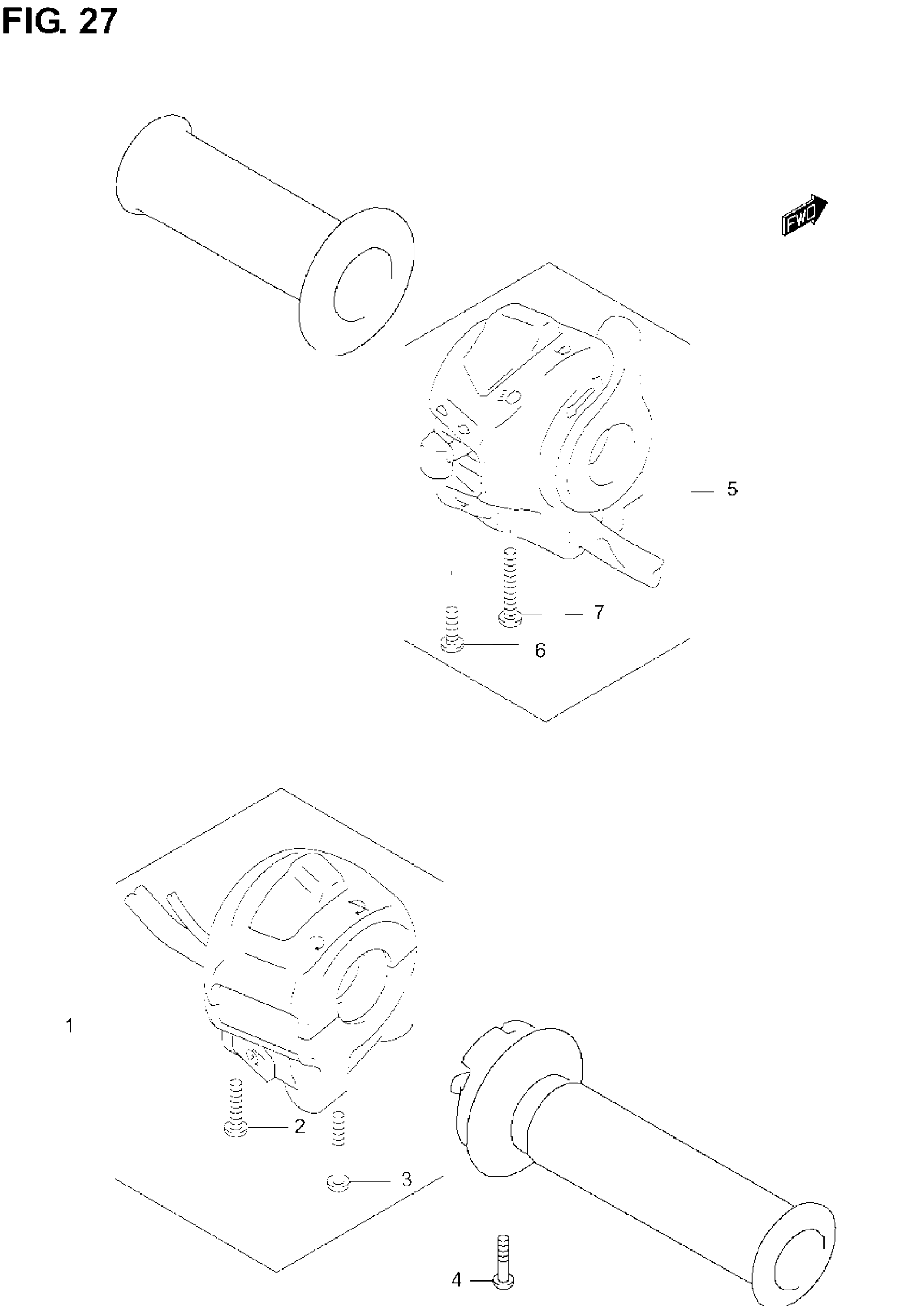 FIG. 27

FWD

5

7

6

1

2

3

4