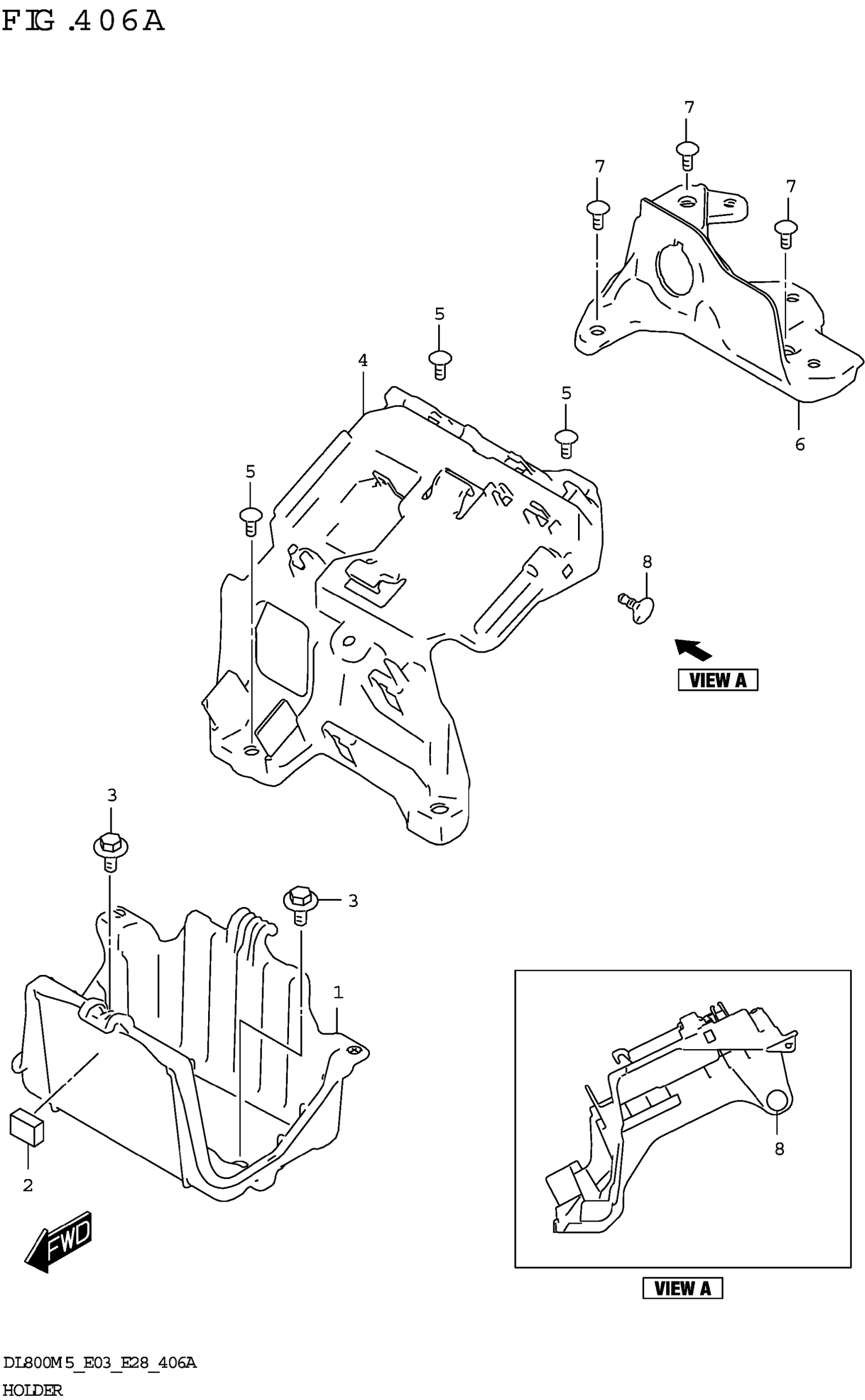 FIG.406A

7

7

7

5

4

5

6

5

8

VIEW A

3

3

1

2

8

FWD

VIEW A

DL800M5_E03_E28_406A

HOLDER