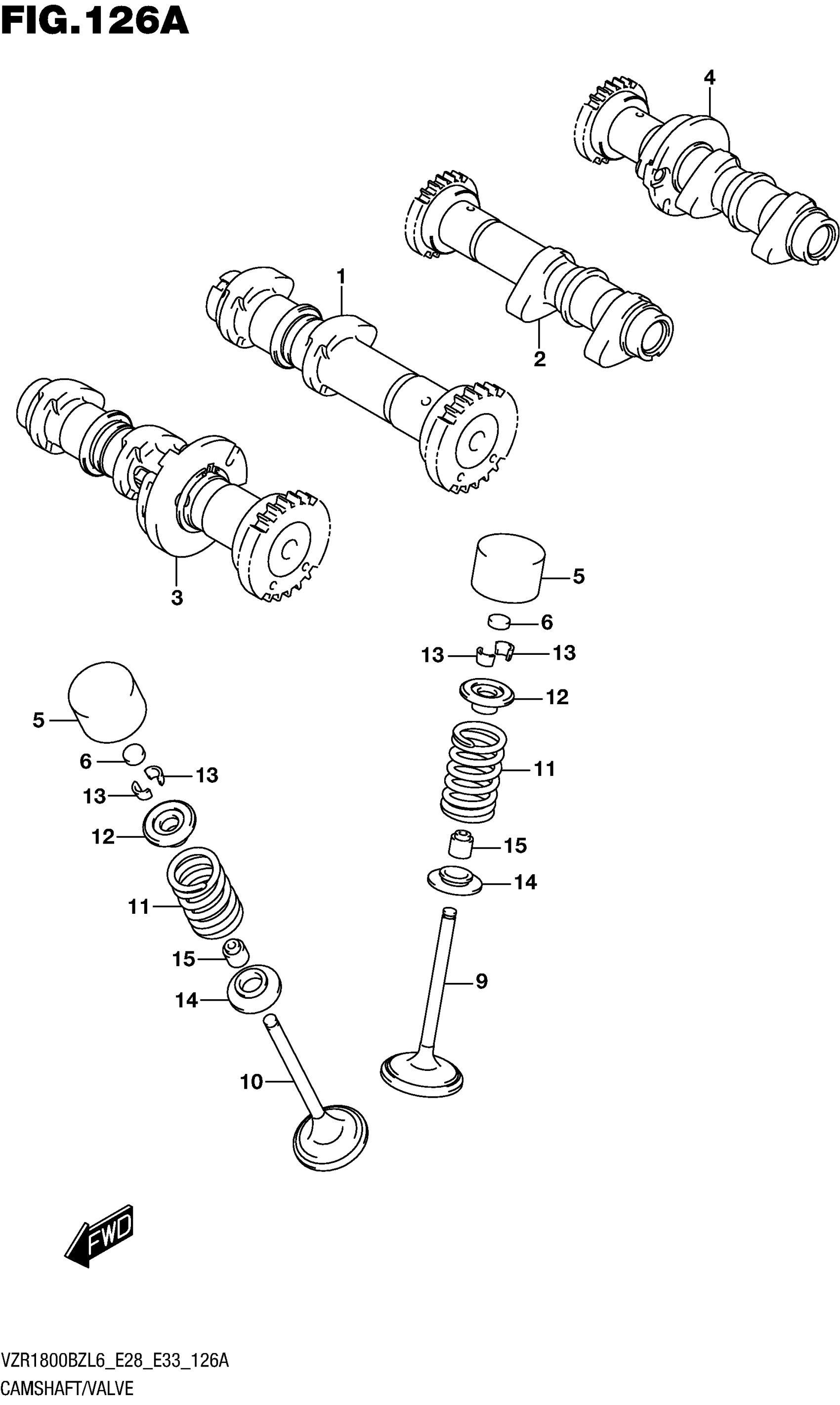 FIG.126A

4

1

2

3

5

6

13

13

12

11

15

14

9

5

6

13

13

12

11

15

14

10

FWD

VZR1800BZL6_E28_E33_126A
CAMSHAFT/VALVE