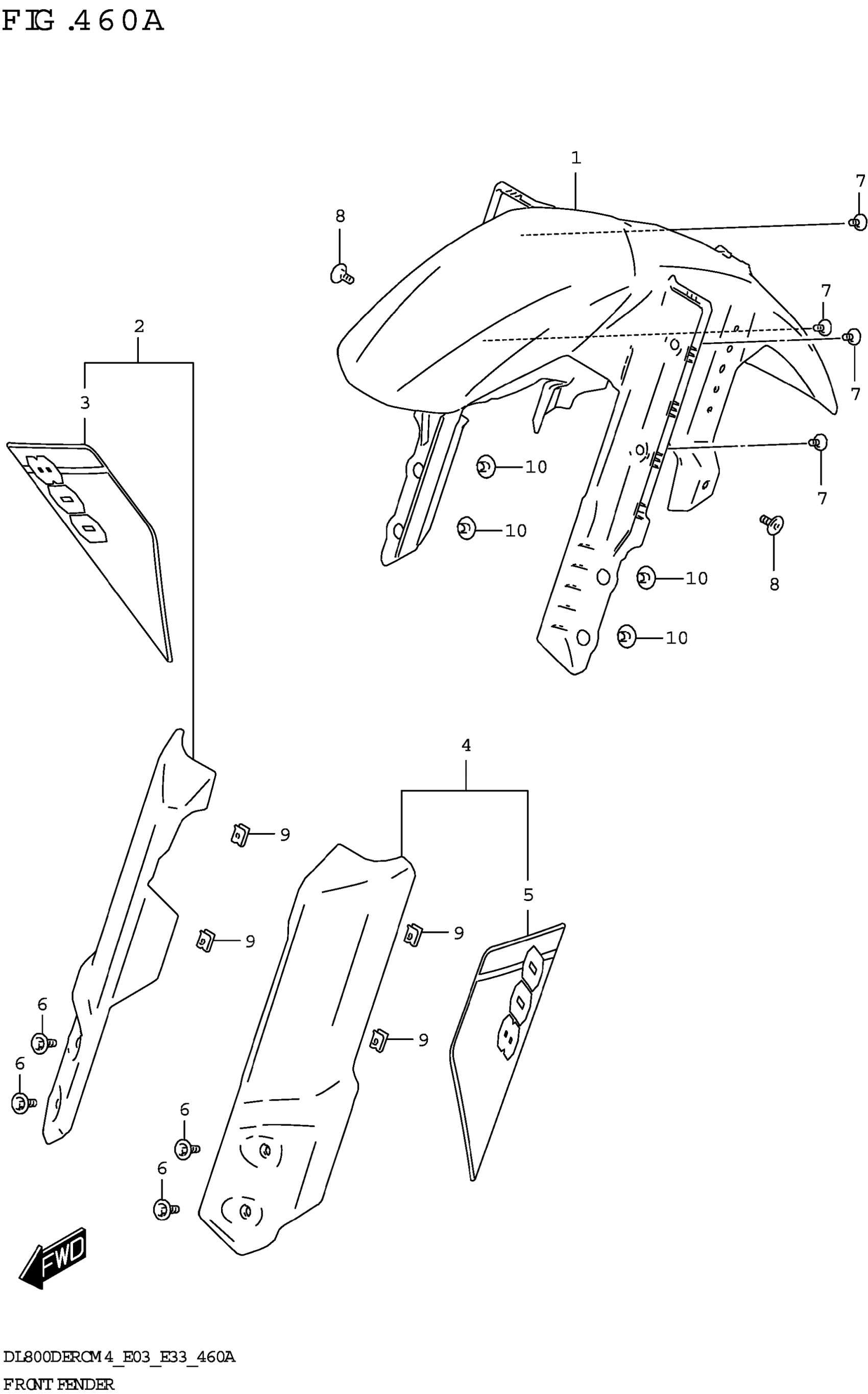 FIG.460A

1

7

8

7

7

2

3

10

7

10

8

10

10

4

9

5

9

9

6

9

6

6

6

FWD

DL800DERCM4_E03_E33_460A

FRONT FENDER