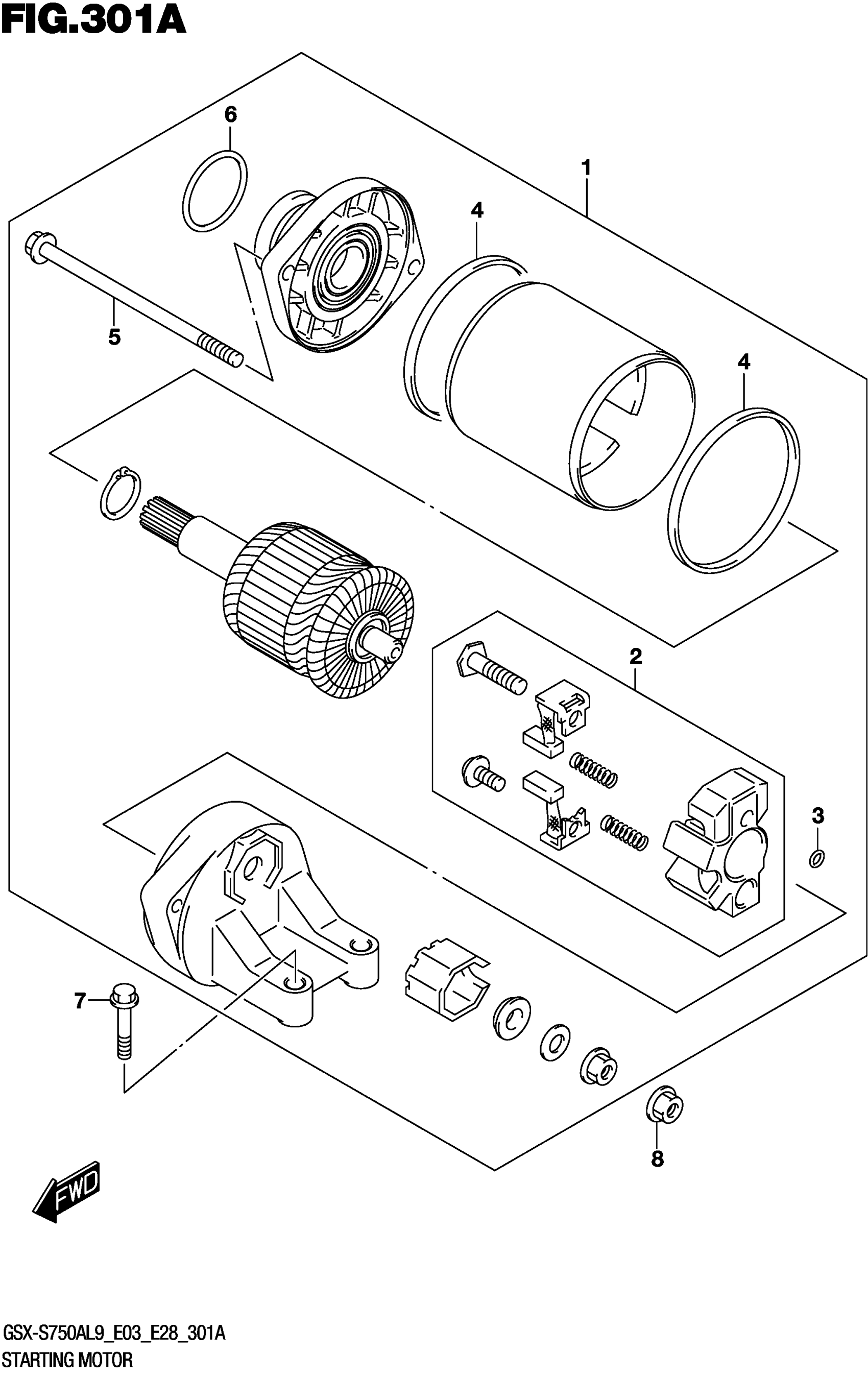 FIG.301A

6
1
4
5
4
2
3
7
8
FWD

GSX-S750AL9_E03_E28_301A
STARTING MOTOR