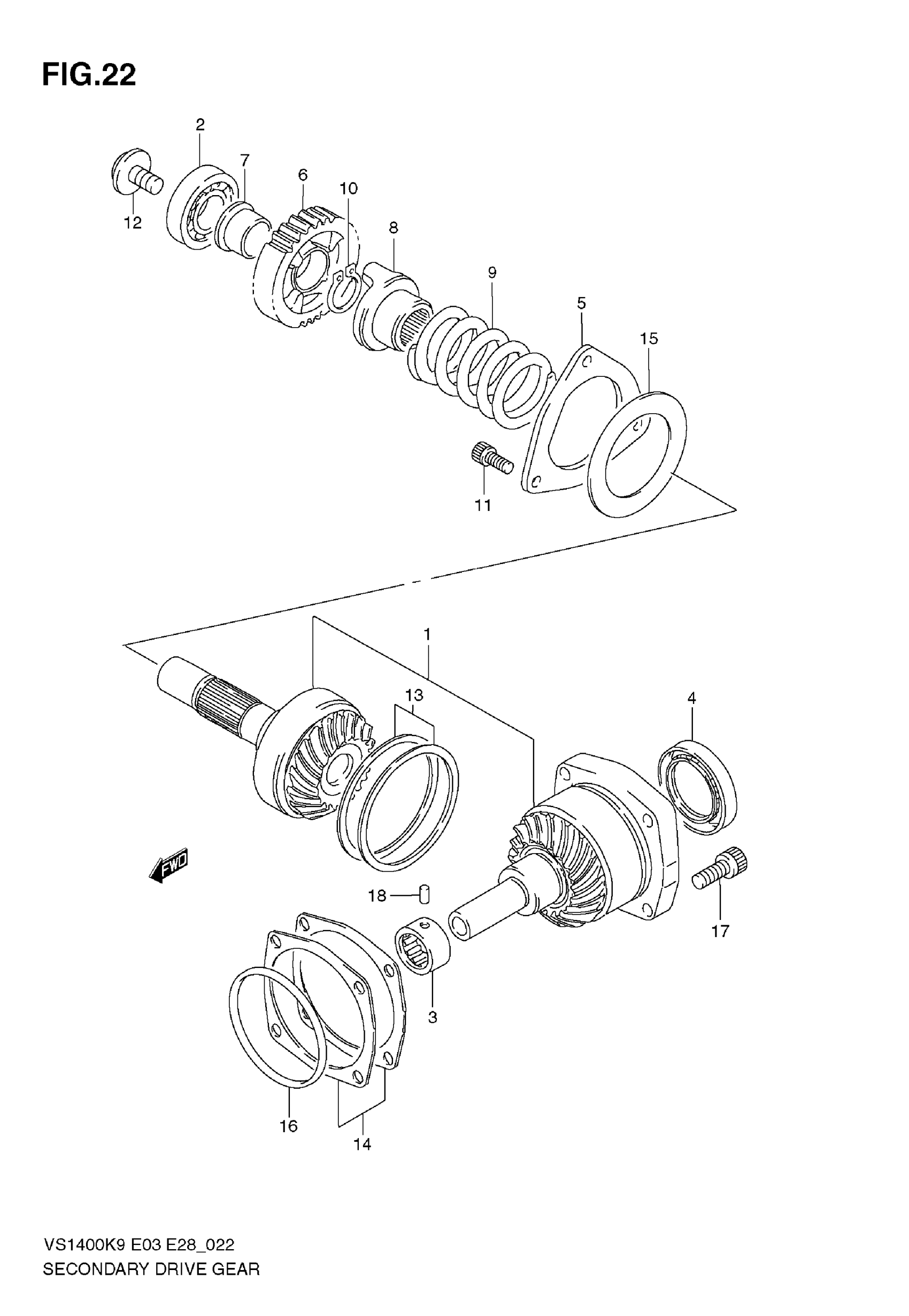 FIG.22

2
7
6
10
12
8
9
5
15
11

1
13
4
FWD
18
17
3
16
14

VS1400K9 E03 E28_022
SECONDARY DRIVE GEAR