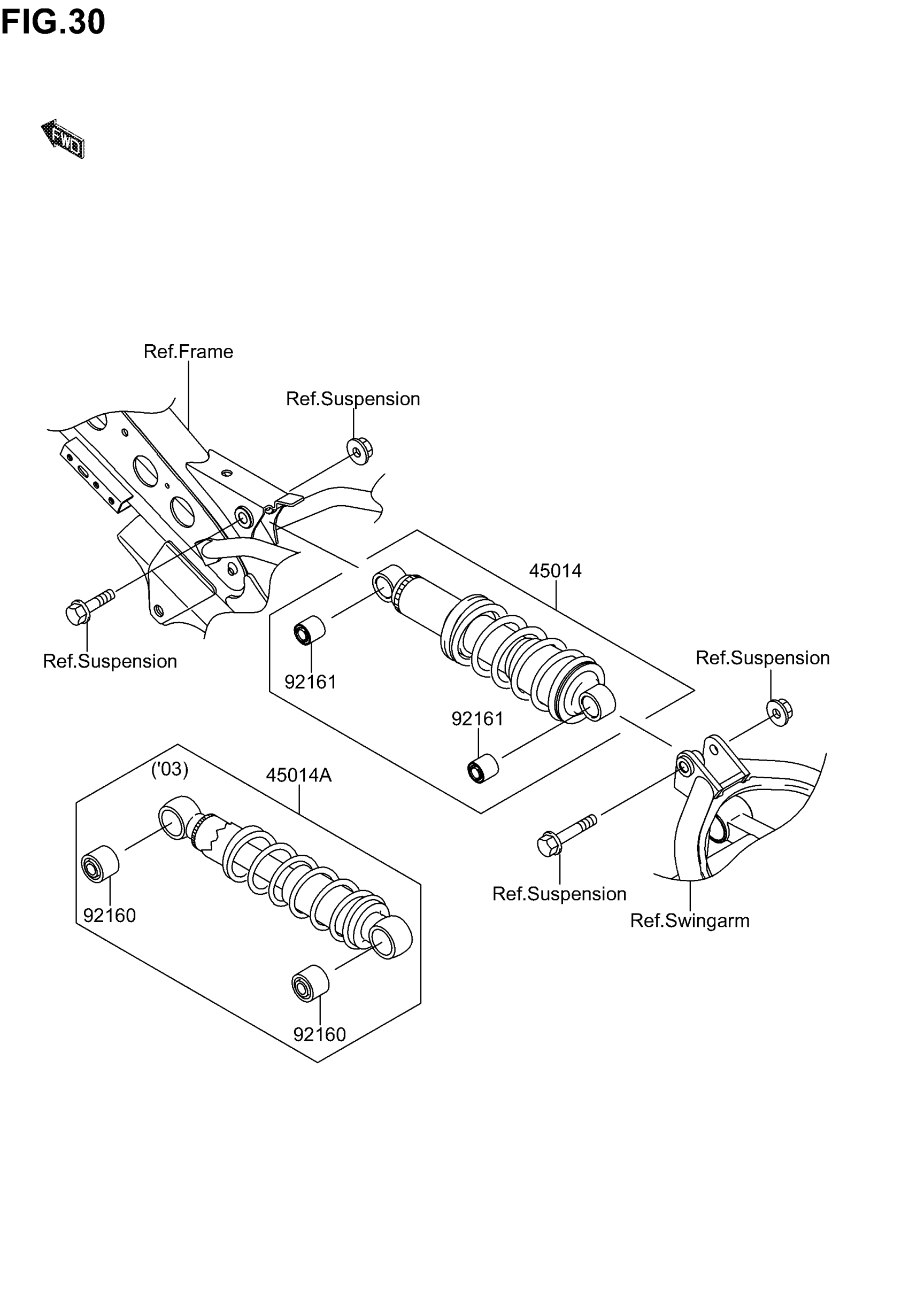 FIG.30

FWD

Ref.Frame

Ref.Suspension

45014

Ref.Suspension

92161

Ref.Suspension

92161

('03)

45014A

92160

Ref.Suspension

Ref.Swingarm

92160