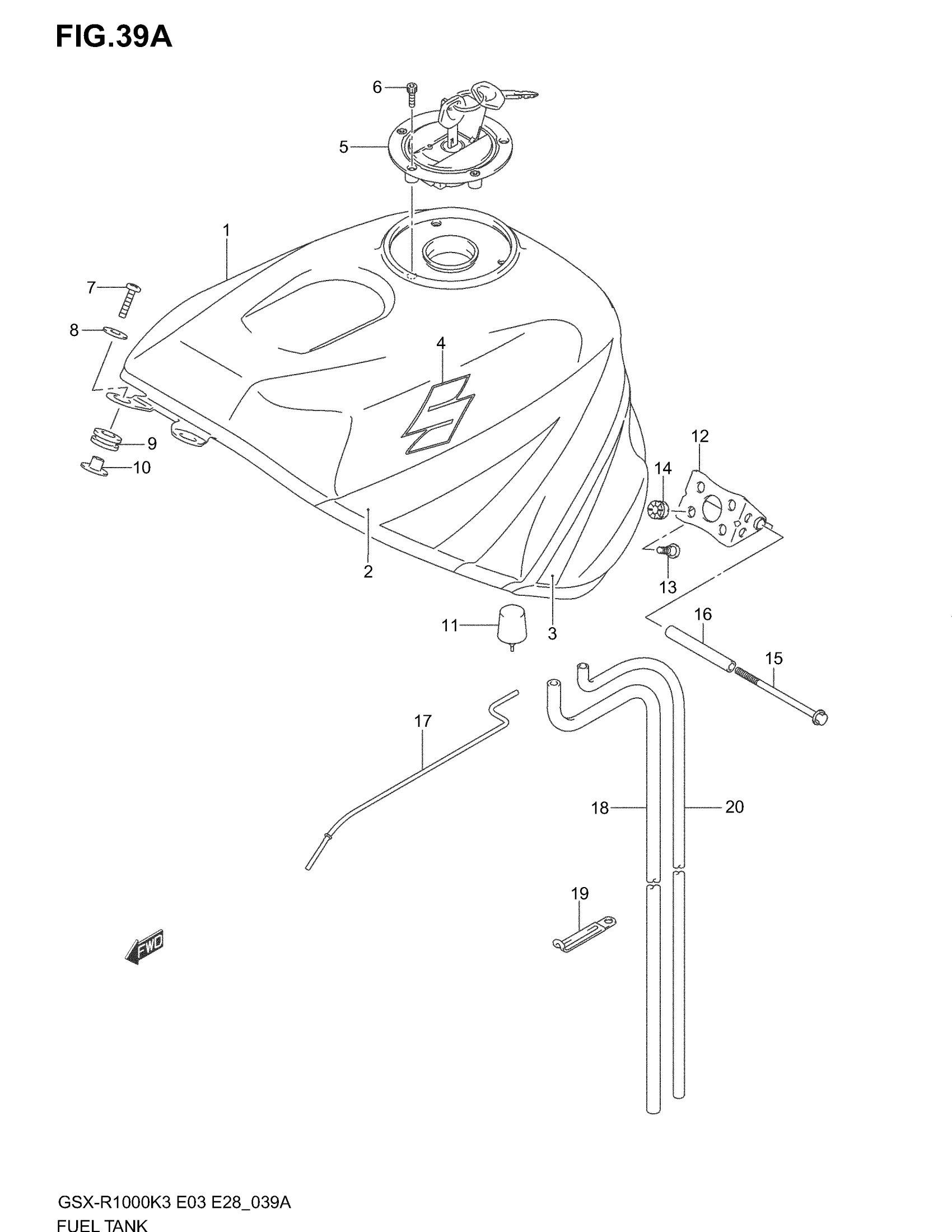 FIG.39A

6
5
1
7
8
4
9
10
12
14
2
13
11
3
16
15
17
18
20
19
FWD

GSX-R1000K3 E03 E28_039A
FUEL TANK