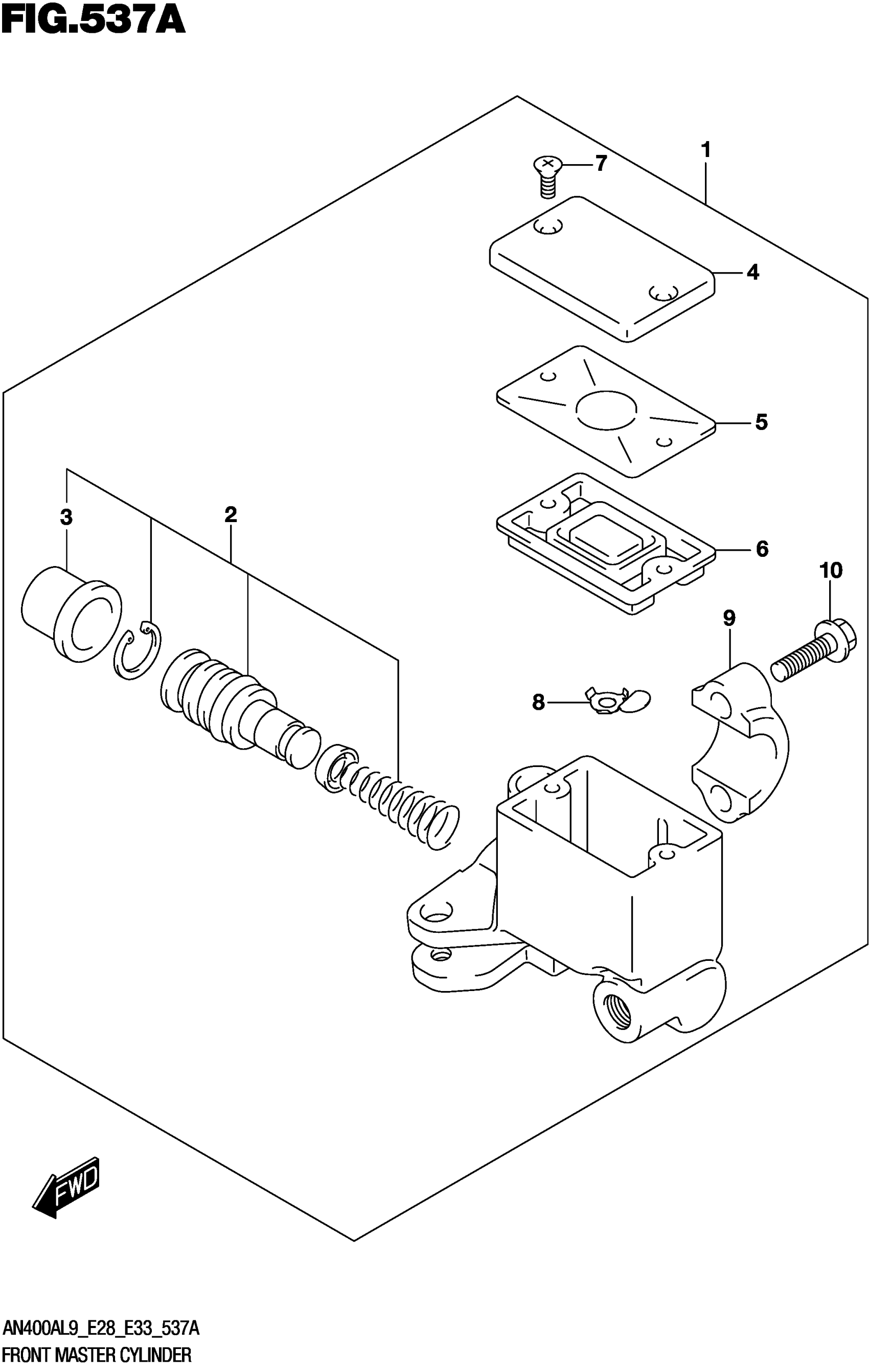 FIG.537A

1

7

4

5

3

2

6

10

9

8

FWD

AN400AL9_E28_E33_537A
FRONT MASTER CYLINDER