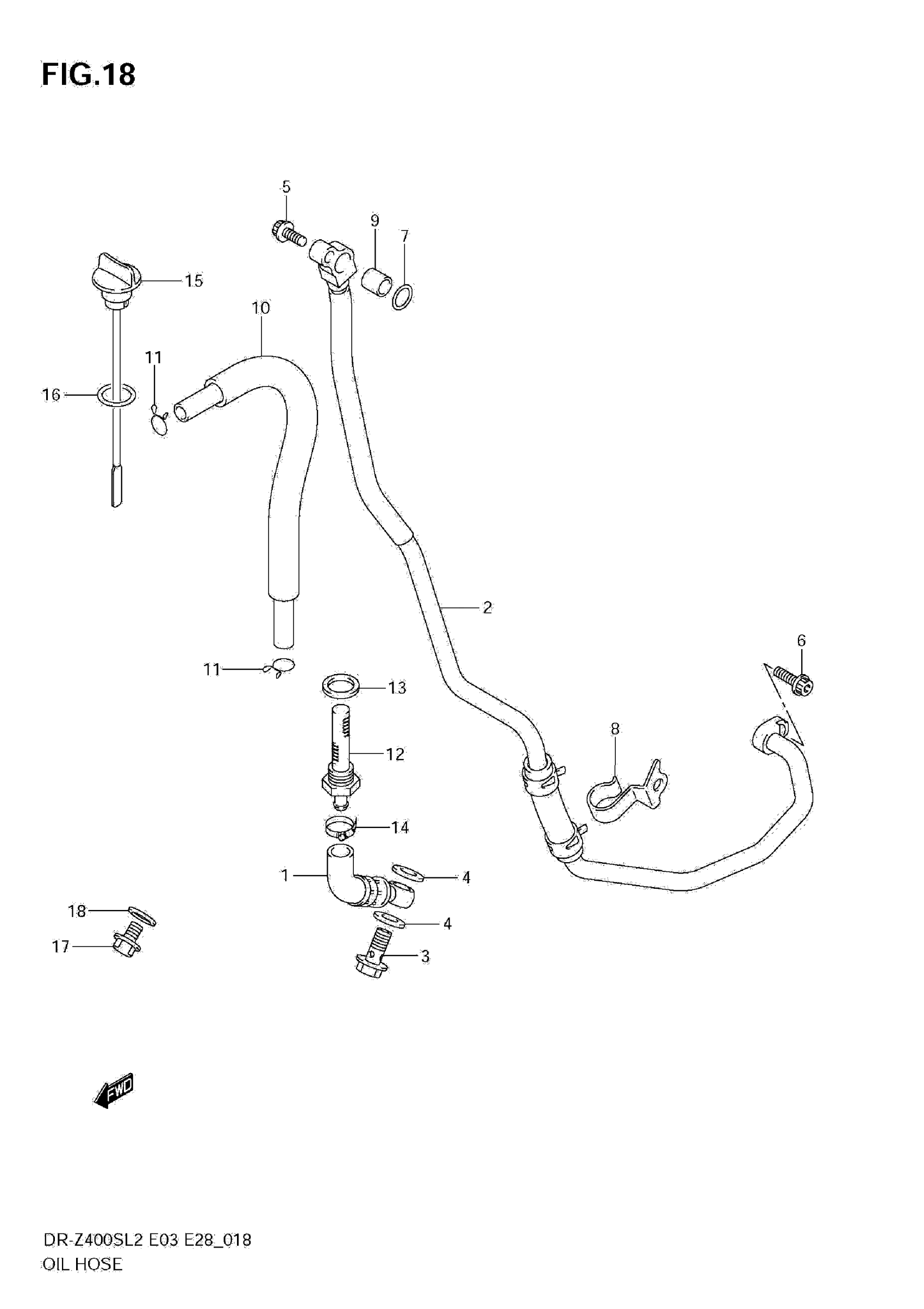 FIG.18

5
9
7
15
10
11
16
2
6
11
13
8
12
14
1
4
18
4
17
3

FWD

DR-Z400SL2 E03 E28_018
OIL HOSE