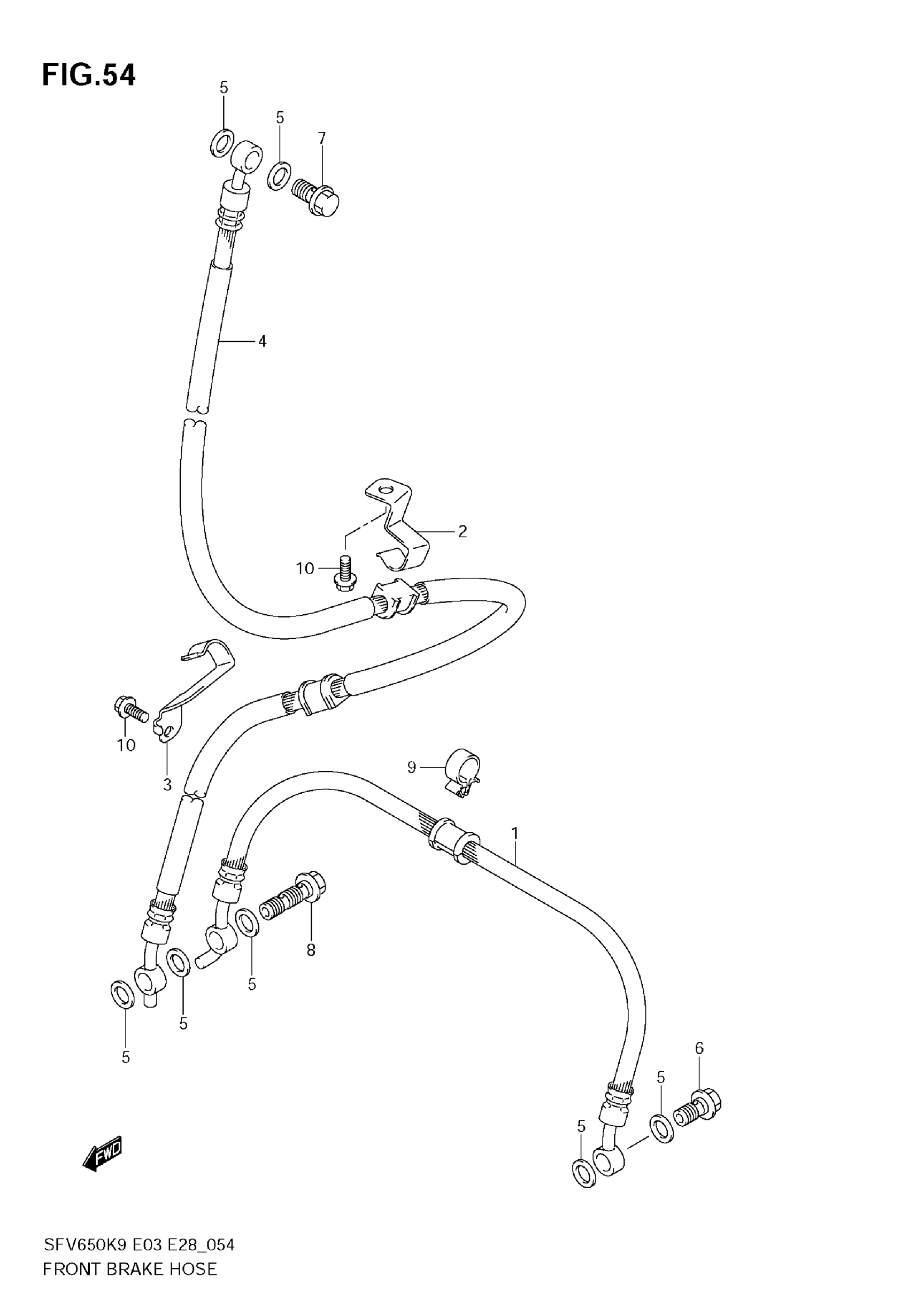 FIG.54

5
5
7
4
2
10
10
3
9
1
8
5
5
5
6
5
5

FWD

SFV650K9 E03 E28_054
FRONT BRAKE HOSE