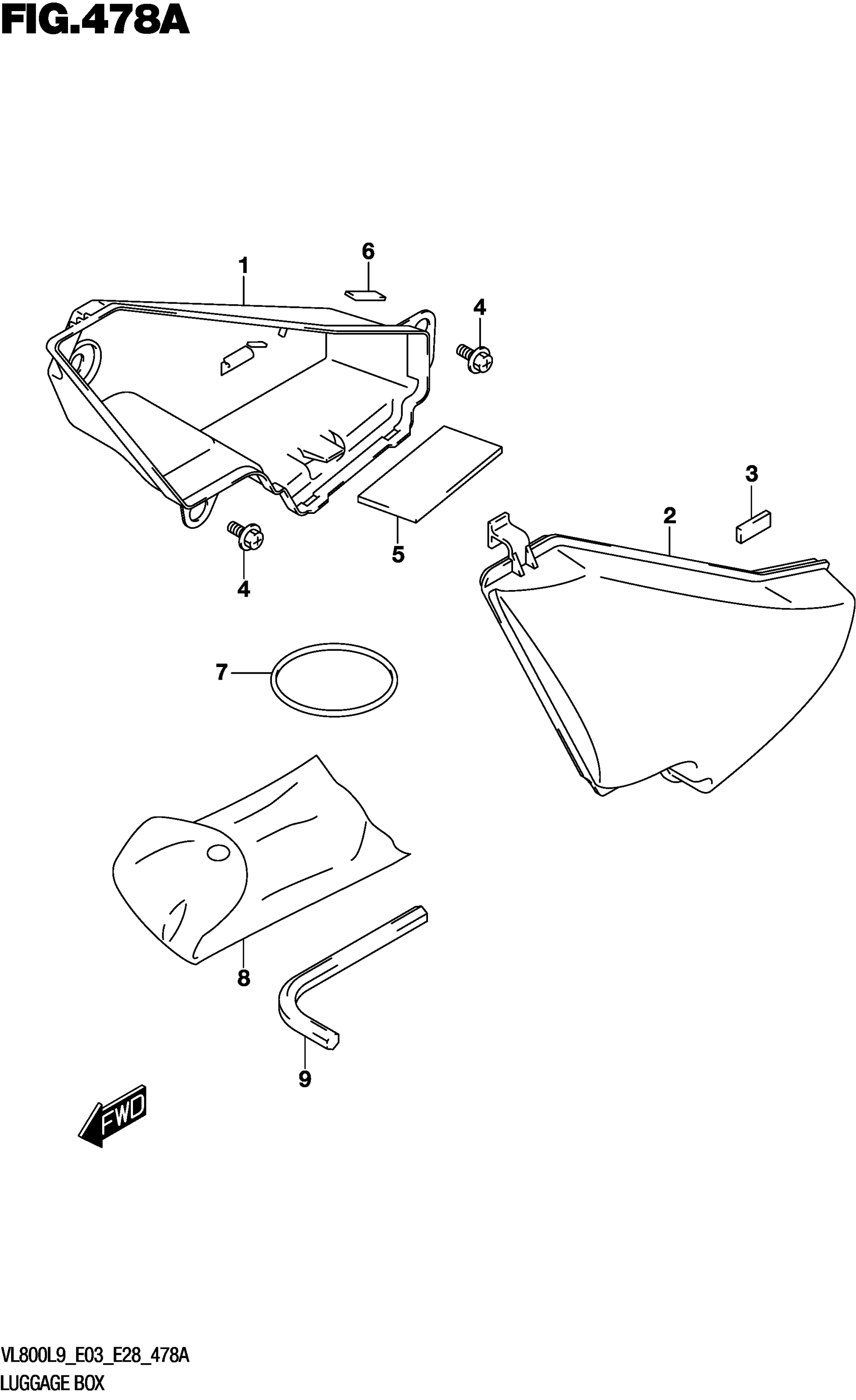 FIG.478A

6
1
4
3
2
5
4
7
8
9
FWD

VL800L9_E03_E28_478A
LUGGAGE BOX