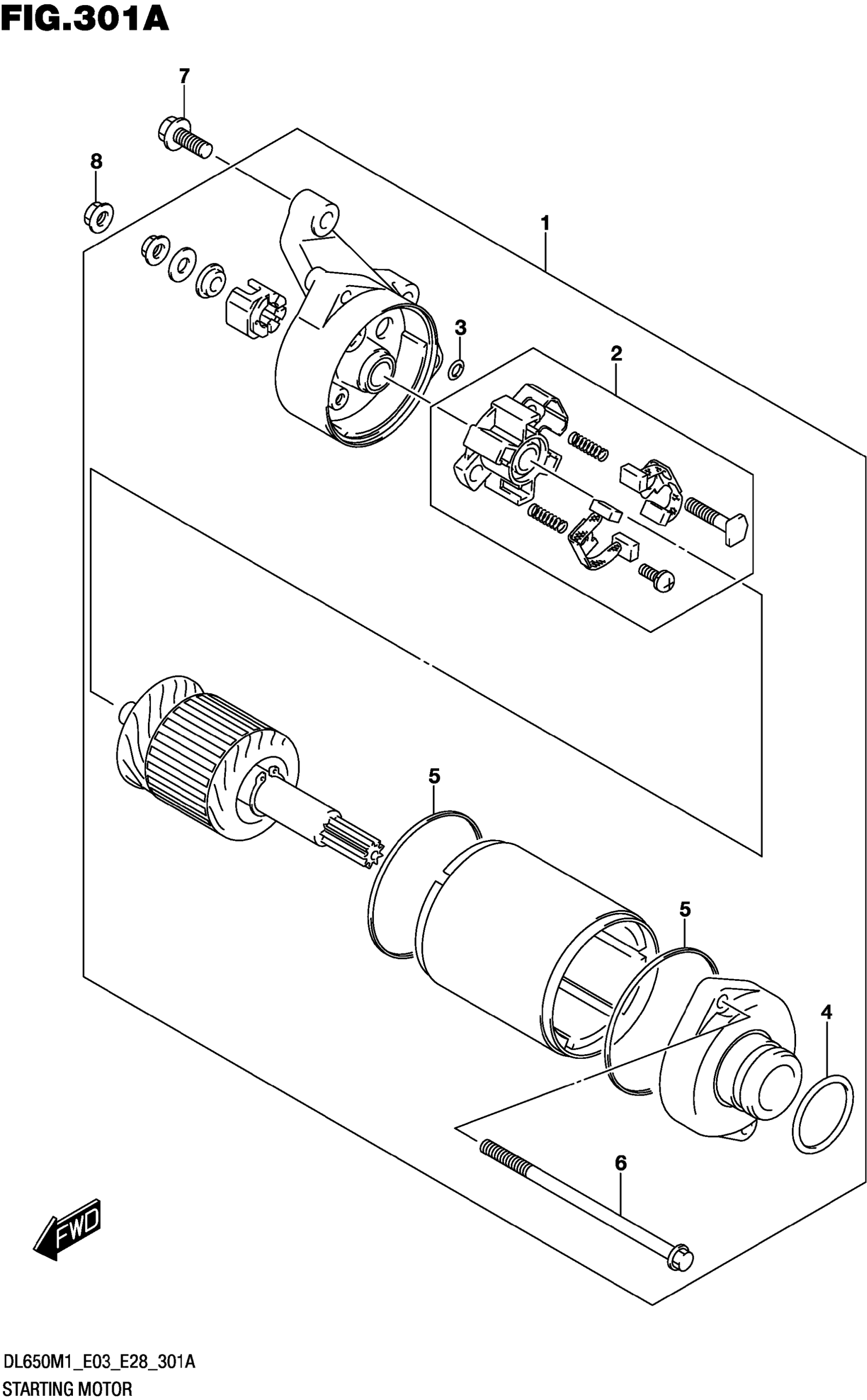 FIG.301A

7

8

1

3

2

5

5

4

6

FWD

DL650M1_E03_E28_301A
STARTING MOTOR