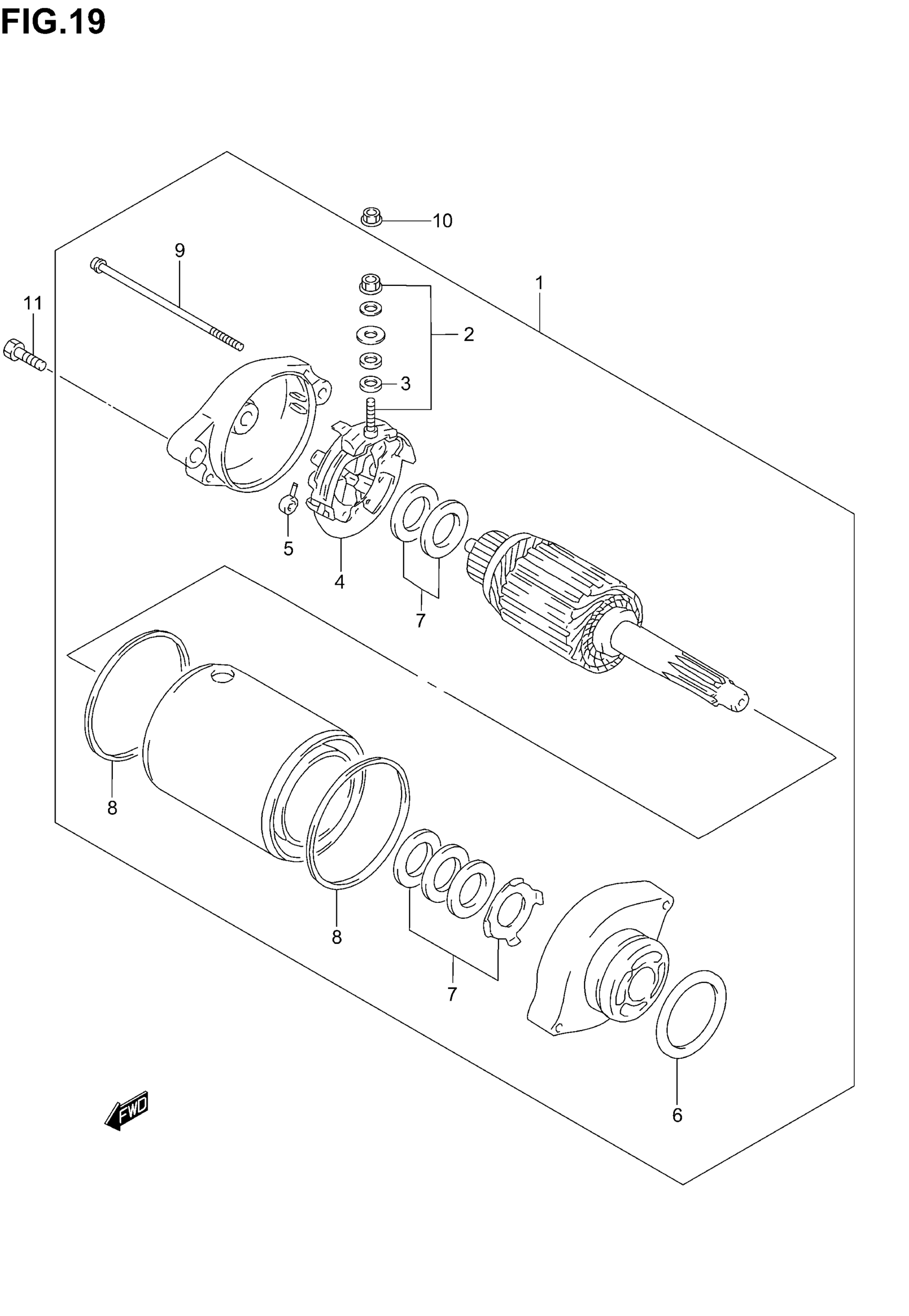 FIG.19

10
9
1
11
2
3
5
4
7
8
8
7
6
FWD