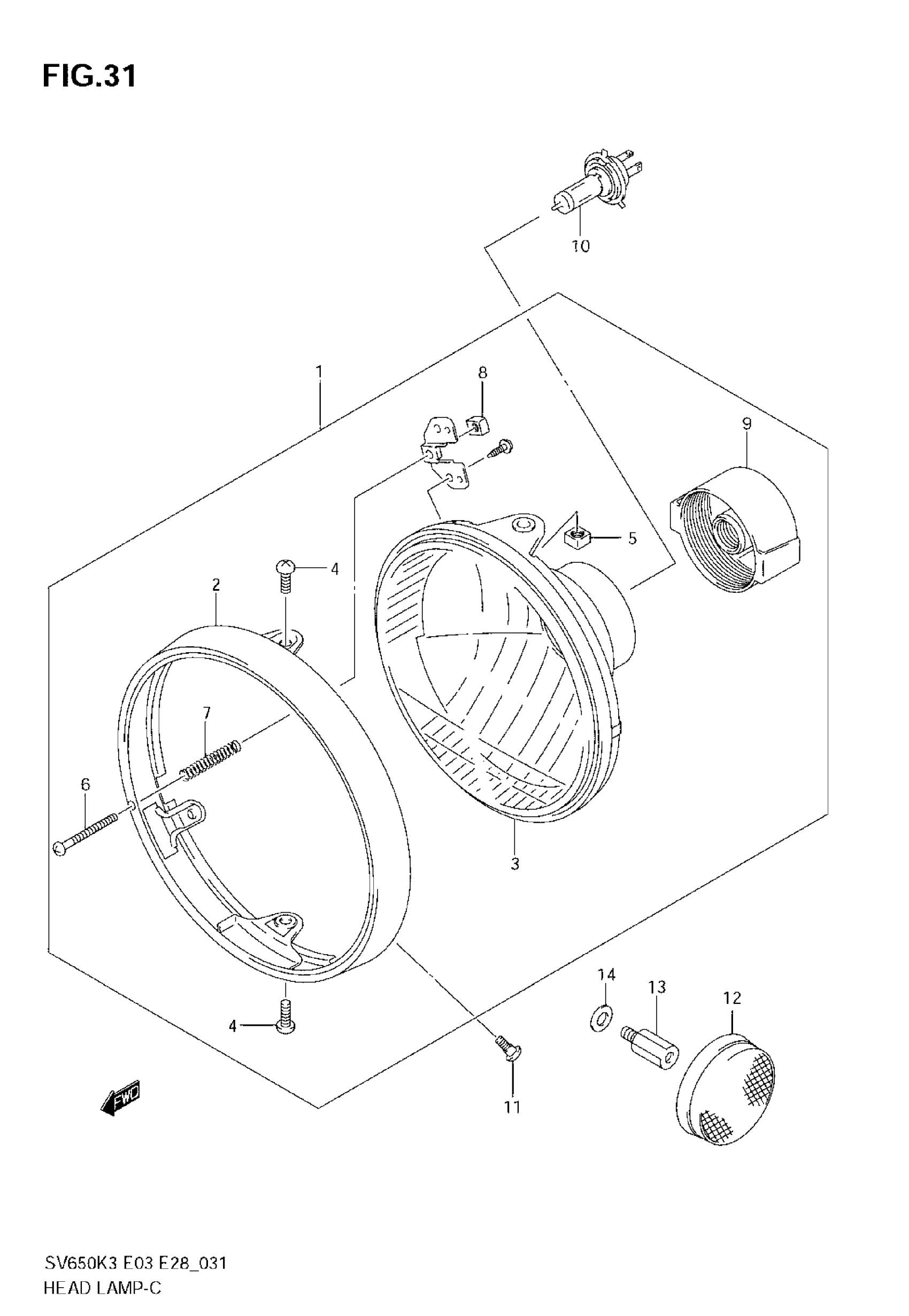 FIG.31

10

1

8

9

5

4

2

7

6

3

14

13

12

4

11

FWD

SV650K3 E03 E28_031
HEAD LAMP-C