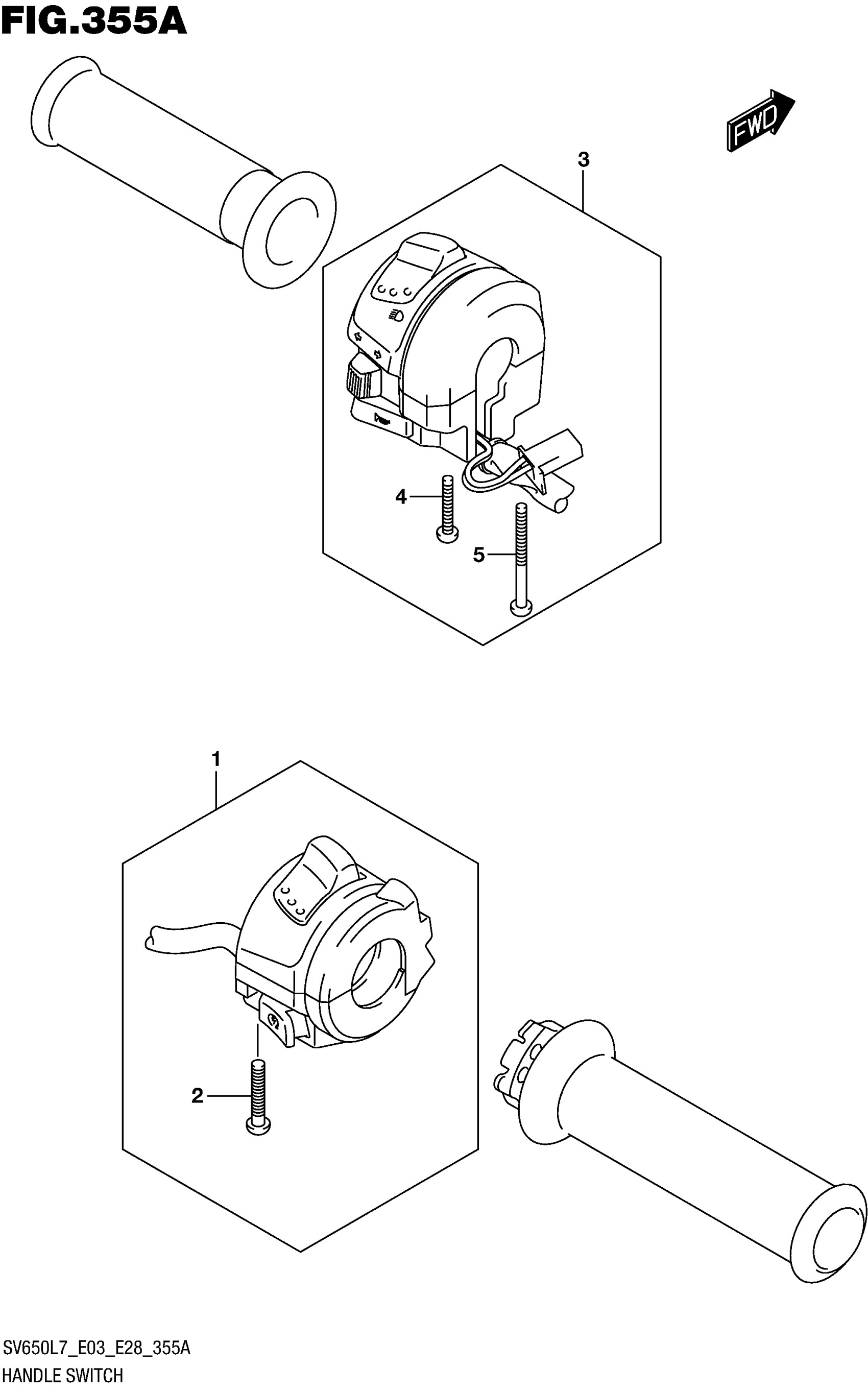 FIG.355A

FWD

3

4

5

1

2

SV650L7_E03_E28_355A
HANDLE SWITCH