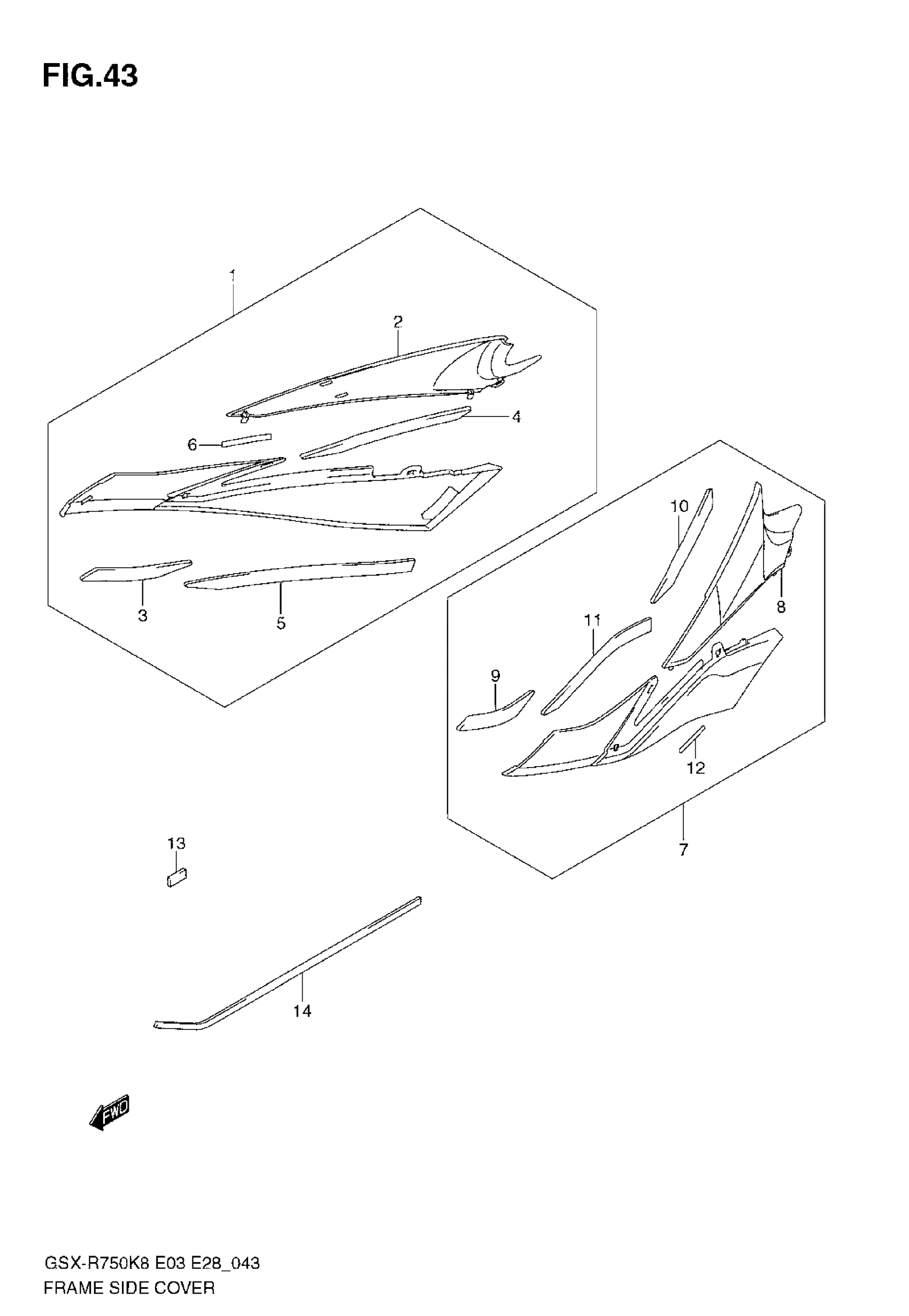 FIG.43

1
2
4
6
3
5
10
8
11
9
12
7
13
14
FWD

GSX-R750K8 E03 E28_043
FRAME SIDE COVER