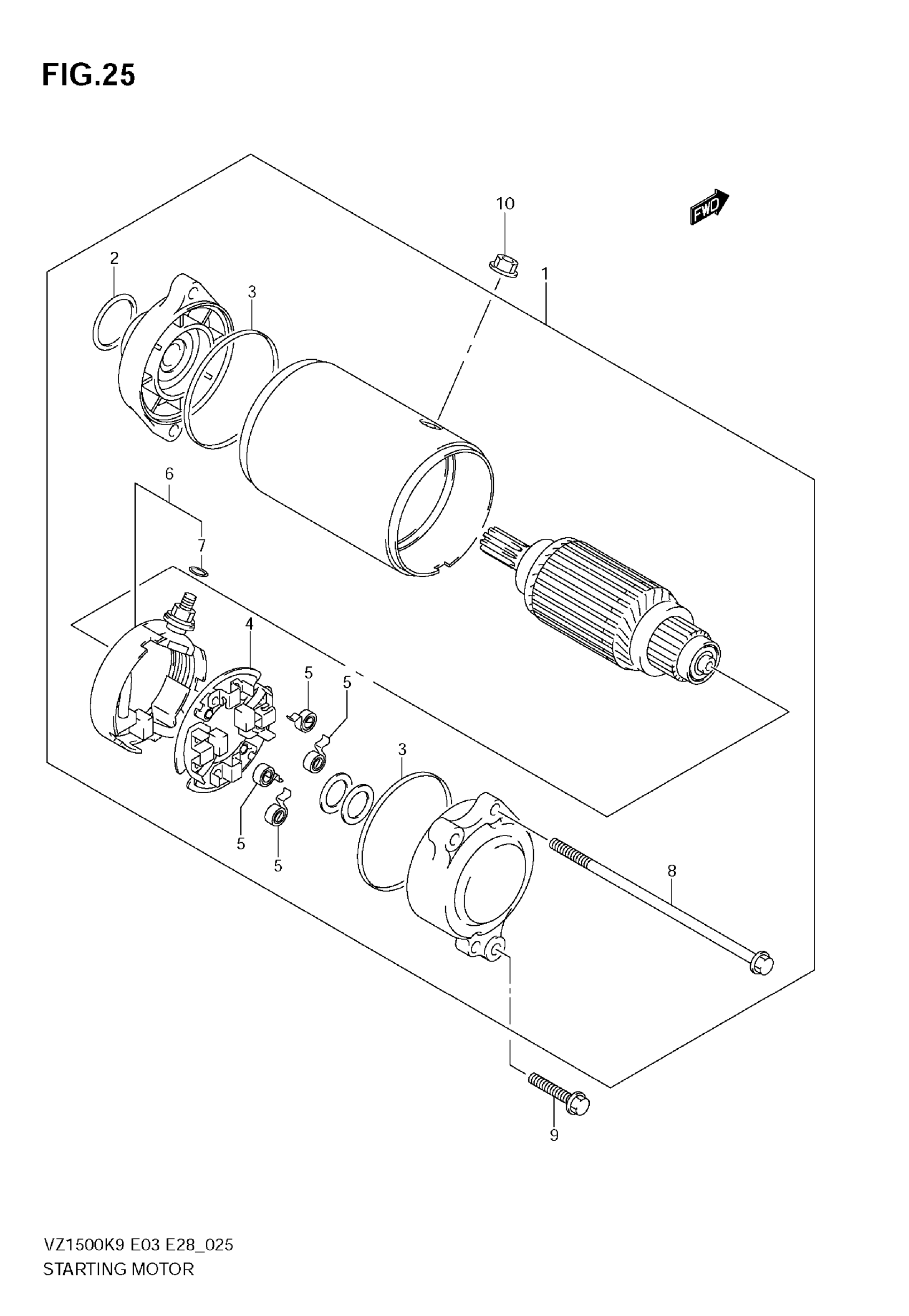 FIG.25

FWD

10

2

3

1

6

7

4

5

5

3

5

5

8

9

VZ1500K9 E03 E28_025
STARTING MOTOR