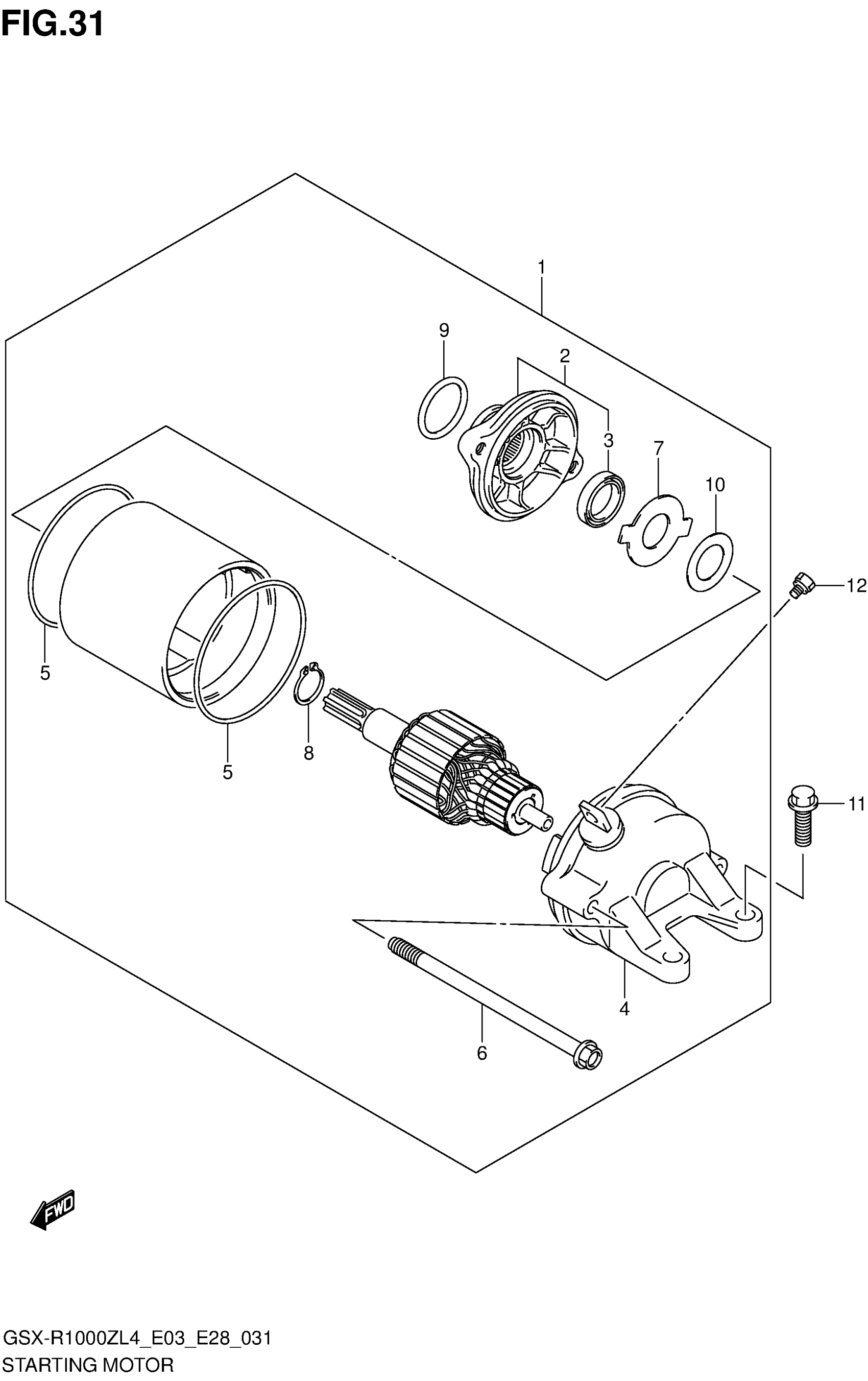 FIG.31

1

9

2

3

7

10

12

5

5

8

11

4

6

FWD

GSX-R1000ZL4_E03_E28_031
STARTING MOTOR