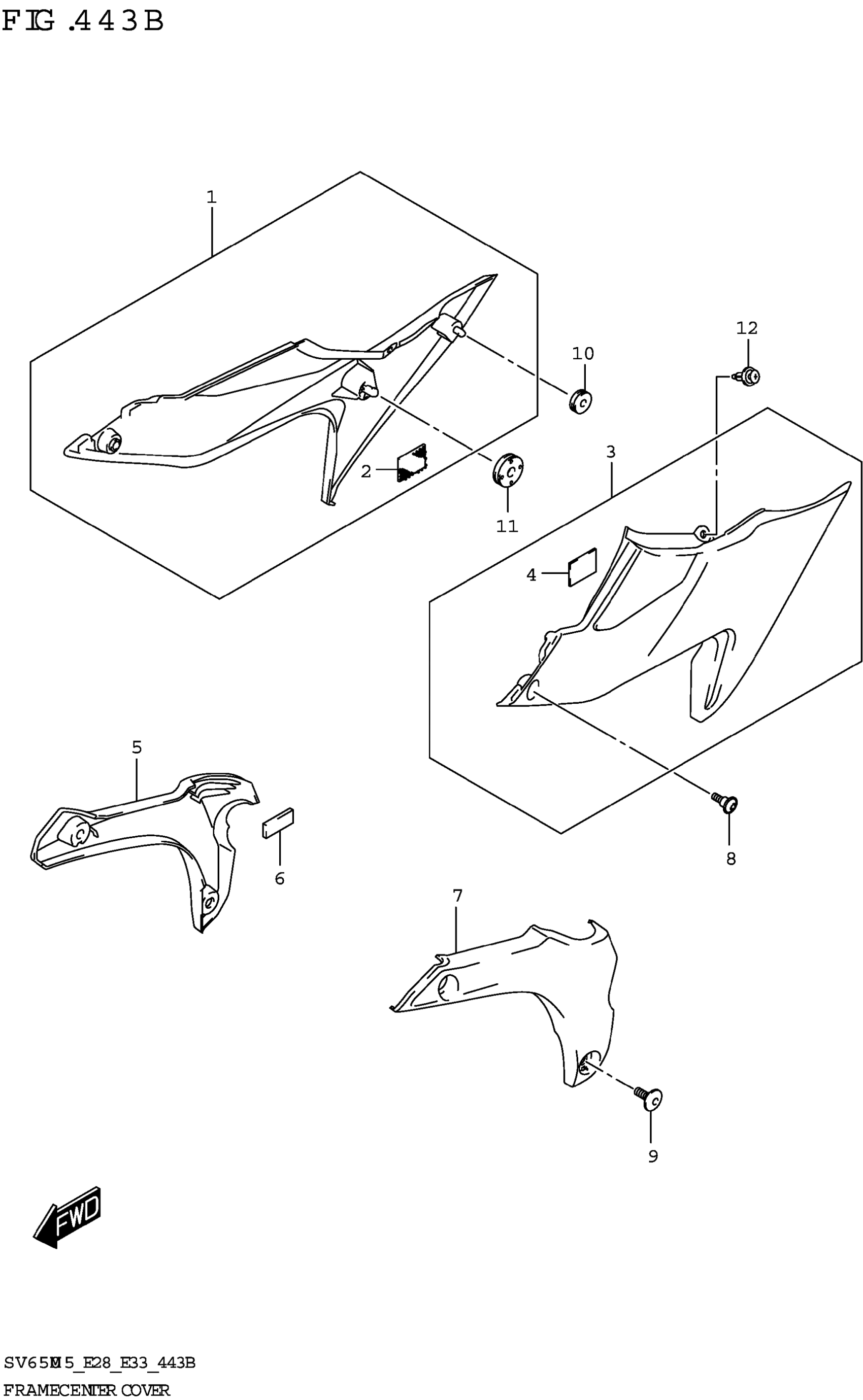 FIG.443B

1

10

12

2

11

3

4

5

6

8

7

9

FWD

SV650M5_E28_E33_443B

FRAME CENTER COVER