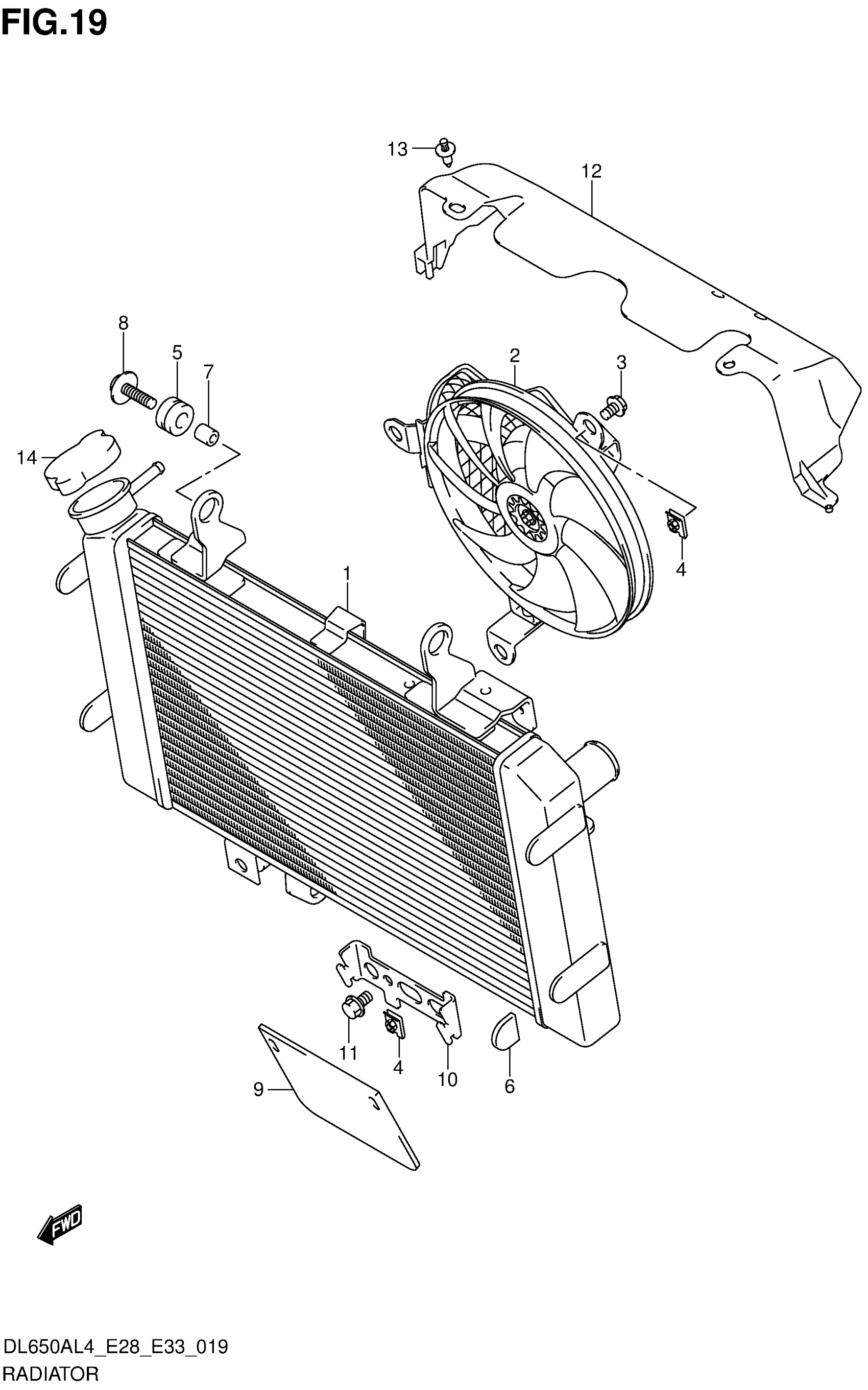 FIG.19

13
12
8
5
7
2
3
14
4
1
11
4
10
6
9
FWD

DL650AL4_E28_E33_019
RADIATOR