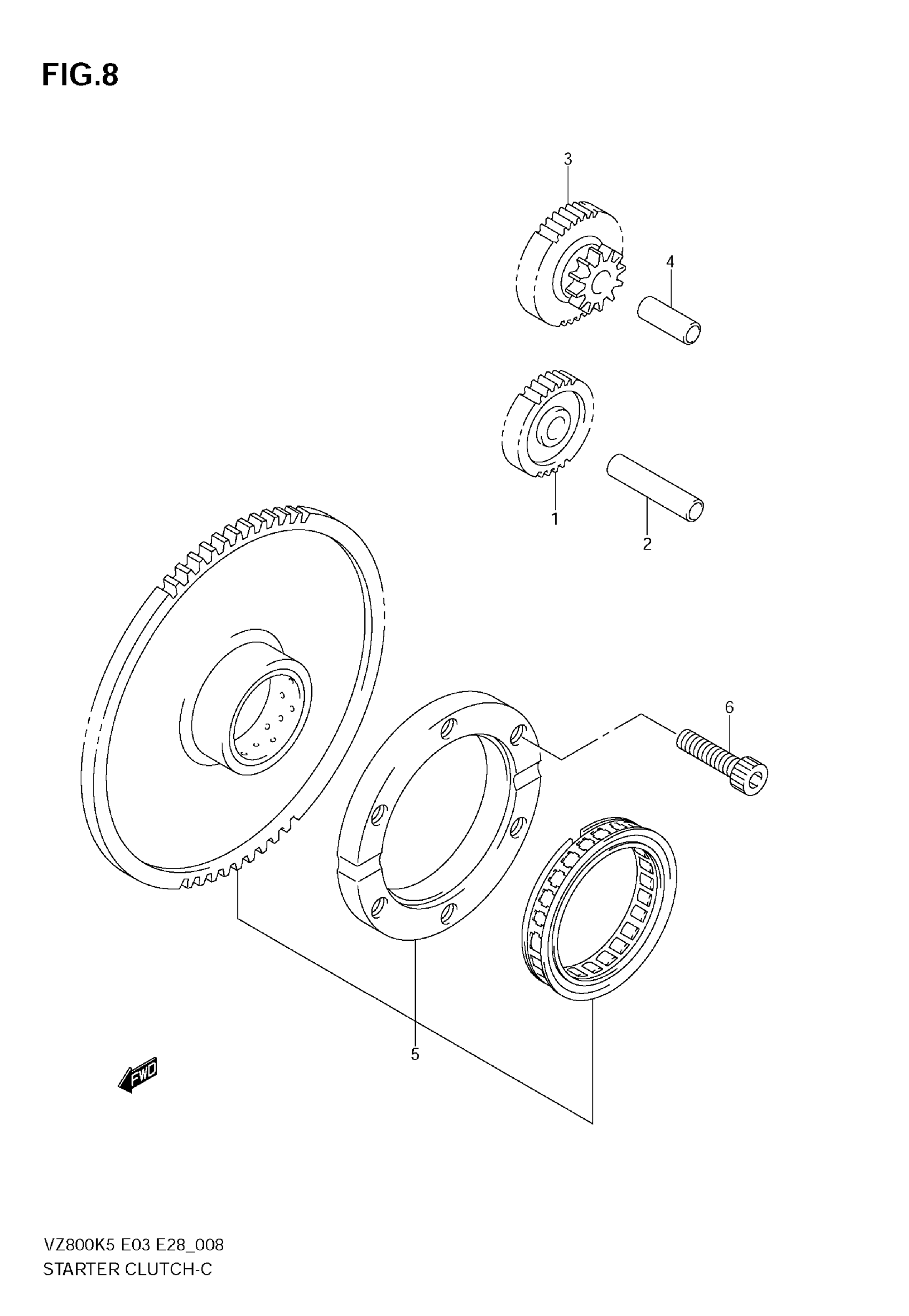 FIG.8

3

4

1

2

6

5

FWD

VZ800K5 E03 E28_008
STARTER CLUTCH-C