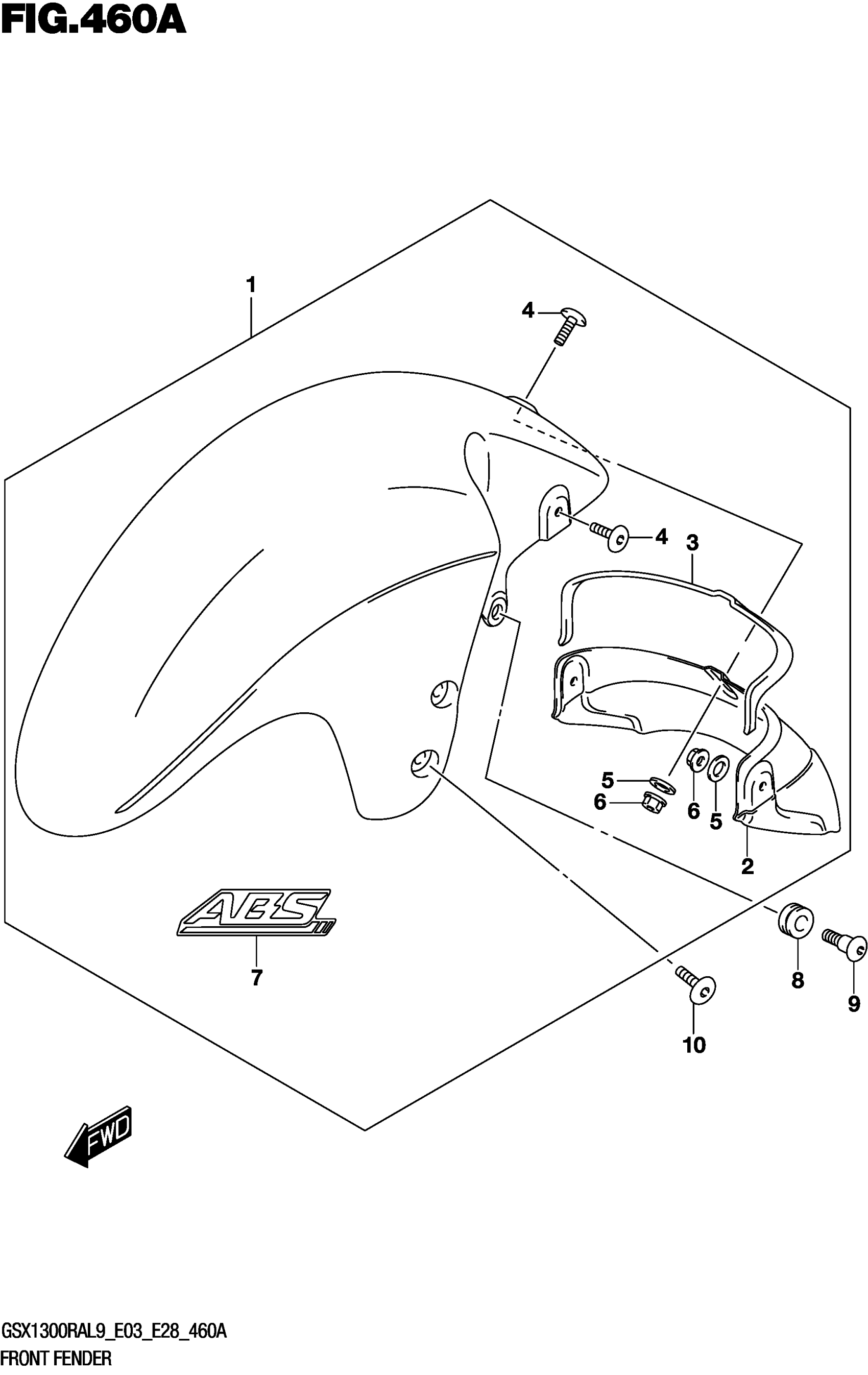 FIG.460A

1

4

4

3

5

6

6

5

2

ABS

7

8

9

10

FWD

GSX1300RAL9_E03_E28_460A
FRONT FENDER