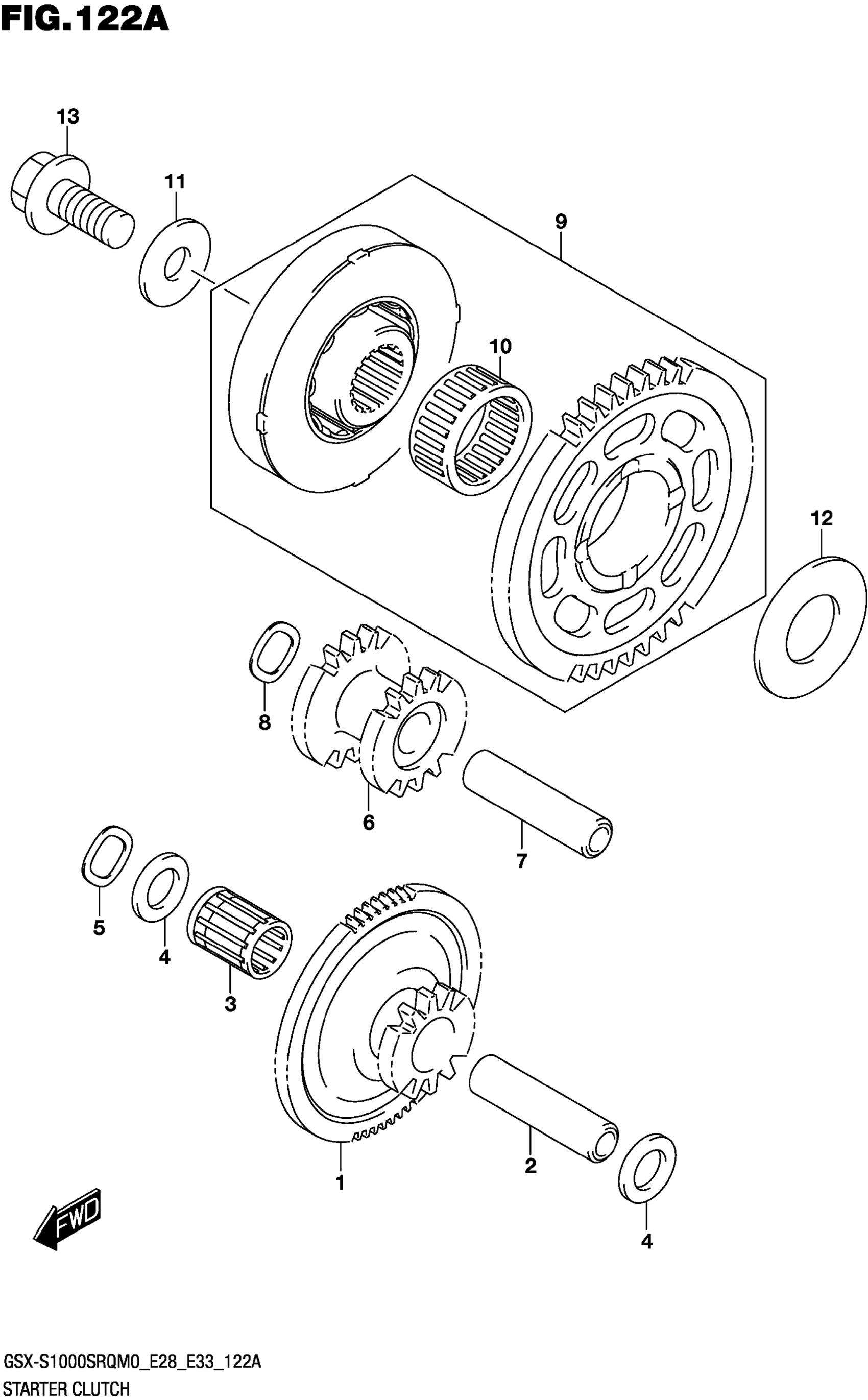 FIG.122A

13
11
9
10
12
8
6
7
5
4
3
1
2
4
FWD

GSX-S1000SRQM0_E28_E33_122A
STARTER CLUTCH