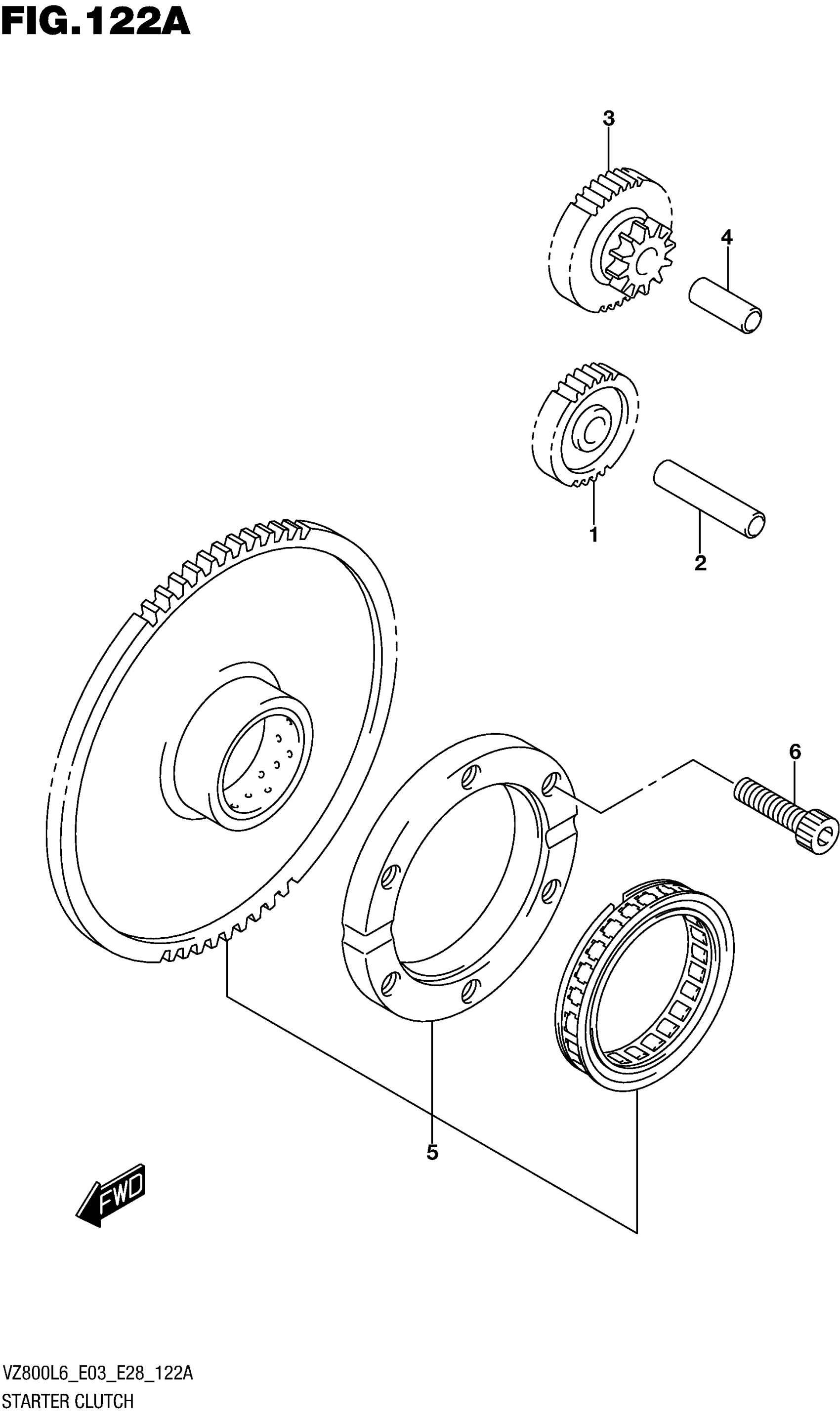 FIG.122A

3

4

1

2

6

5

FWD

VZ800L6_E03_E28_122A
STARTER CLUTCH