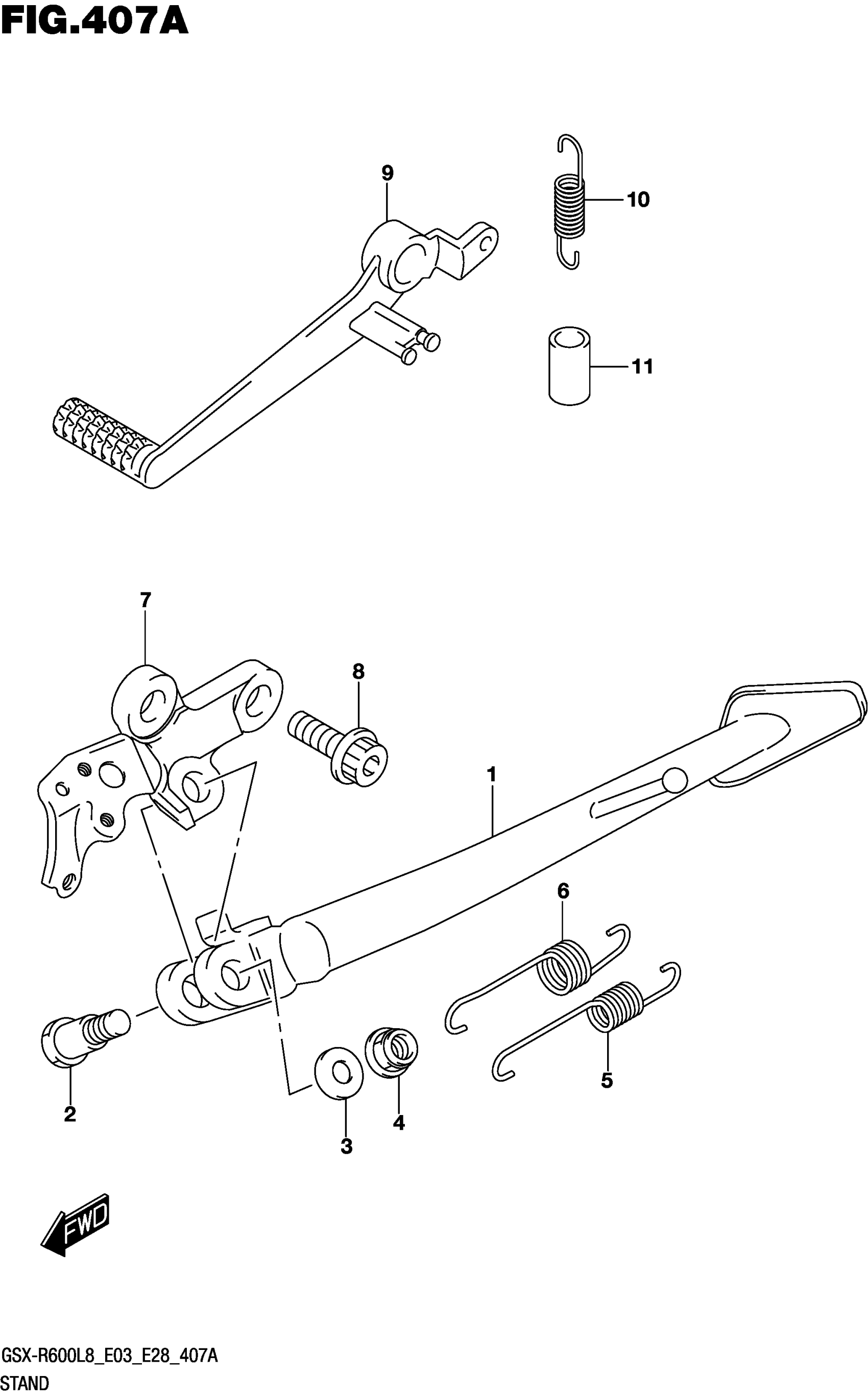 FIG.407A

9

10

11

7

8

1

6

5

2

3

4

FWD

GSX-R600L8_E03_E28_407A
STAND