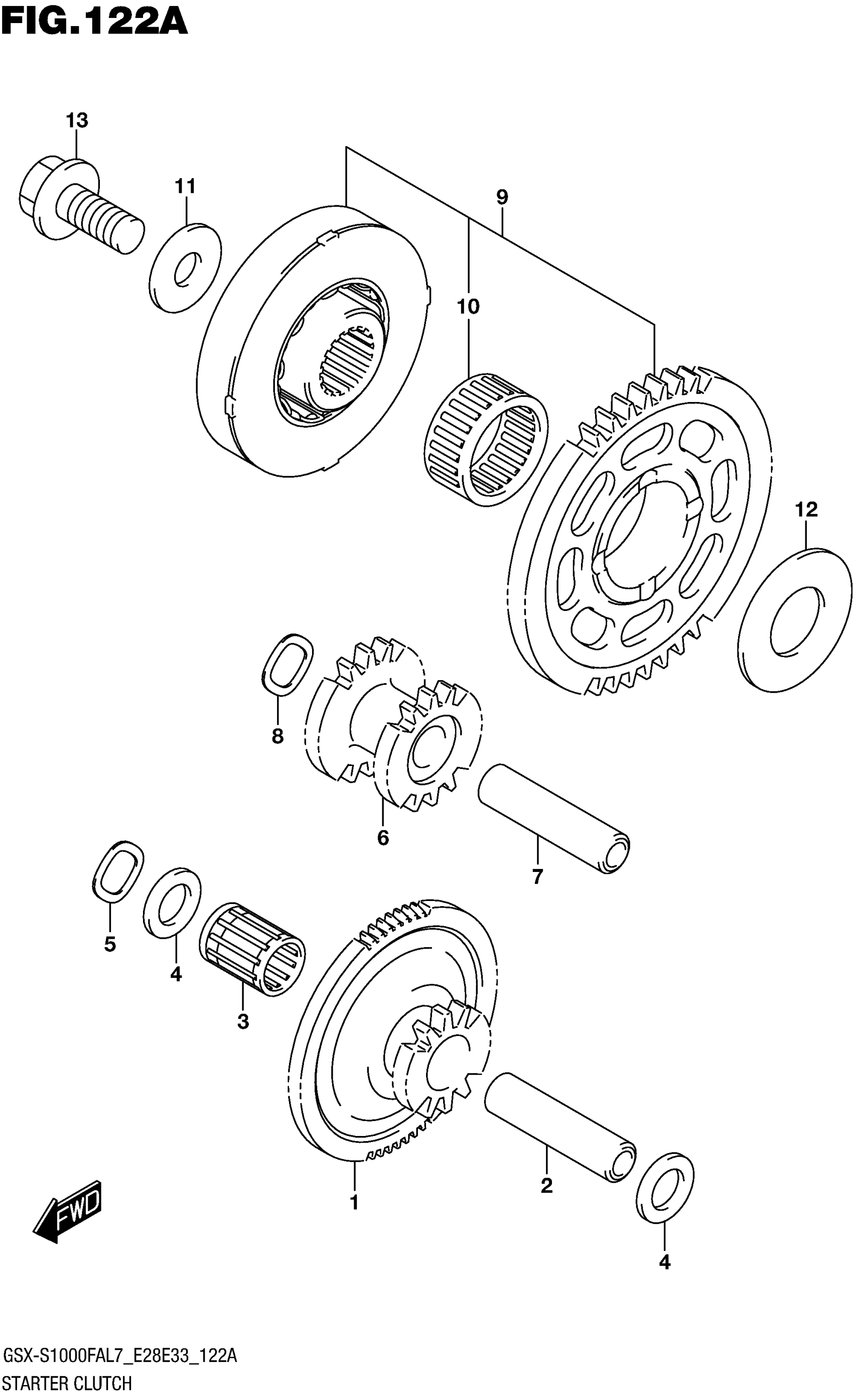 FIG.122A

13

11

9

10

12

8

6

7

5

4

3

1

2

4

FWD

GSX-S1000FAL7_E28E33_122A
STARTER CLUTCH