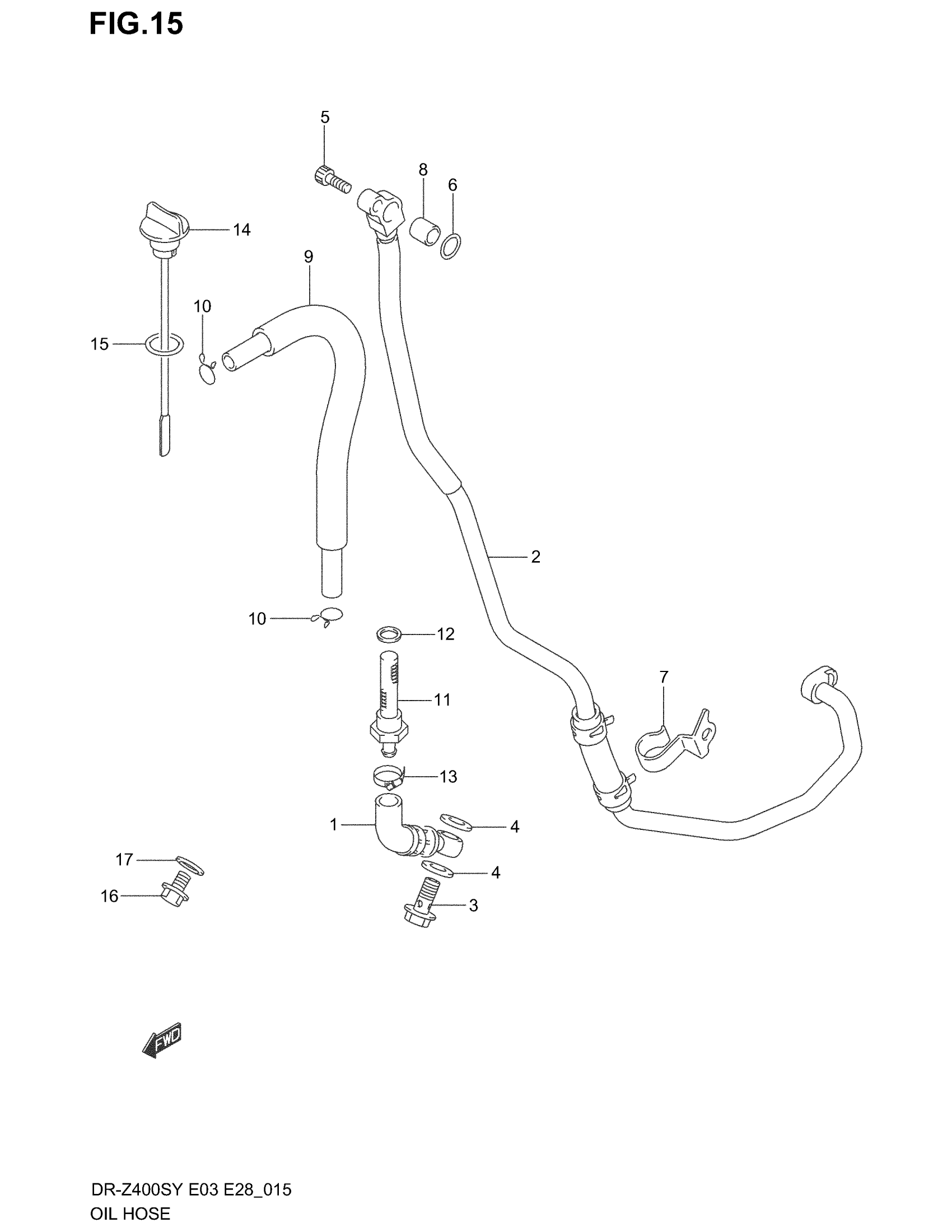 FIG.15

5
8
6
14
9
10
15
2
10
12
7
11
13
1
4
17
4
16
3

FWD

DR-Z400SY E03 E28_015
OIL HOSE