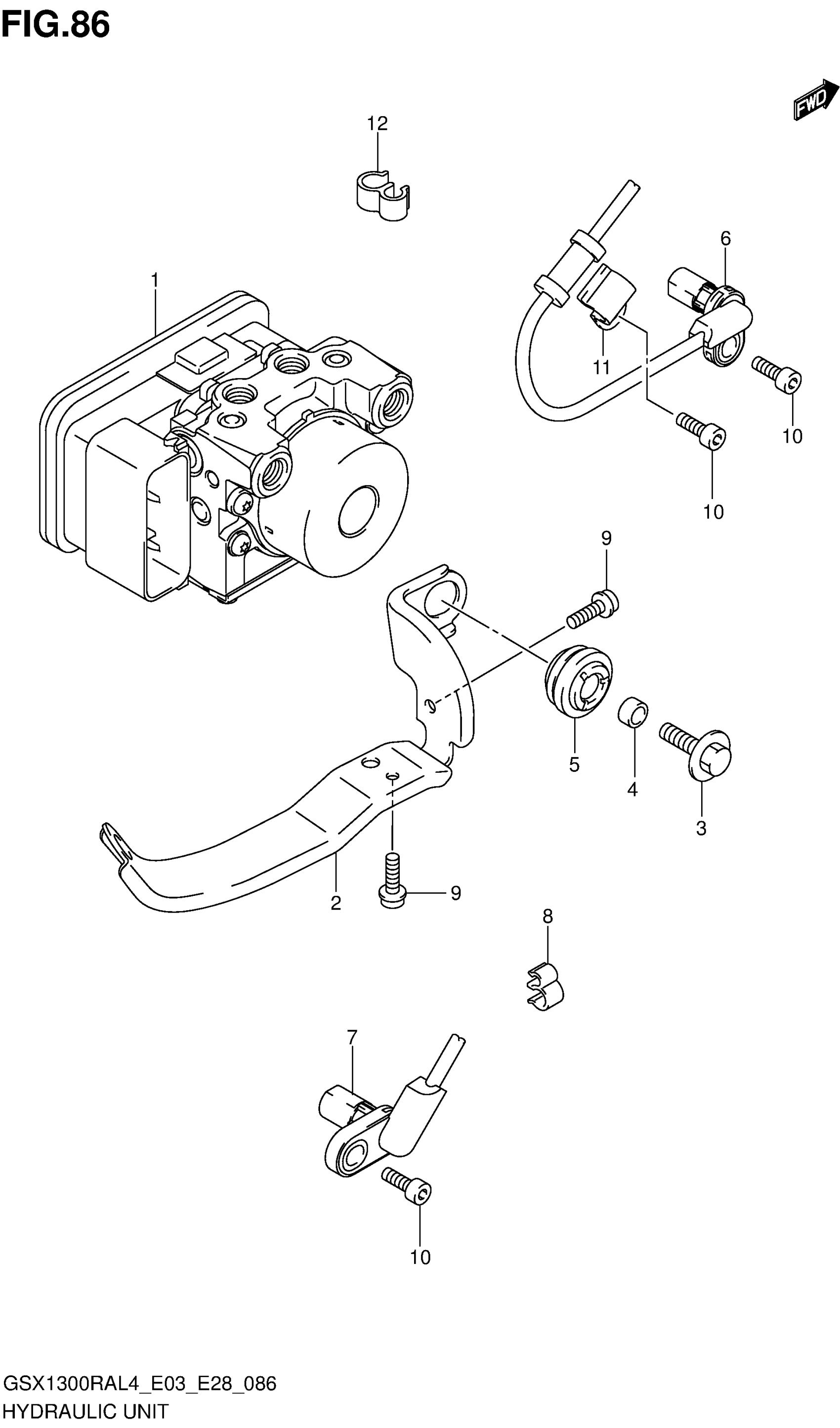 FIG.86

FWD

12

1

6

11

10

10

9

5

4

3

2

9

8

7

10

GSX1300RAL4_E03_E28_086
HYDRAULIC UNIT