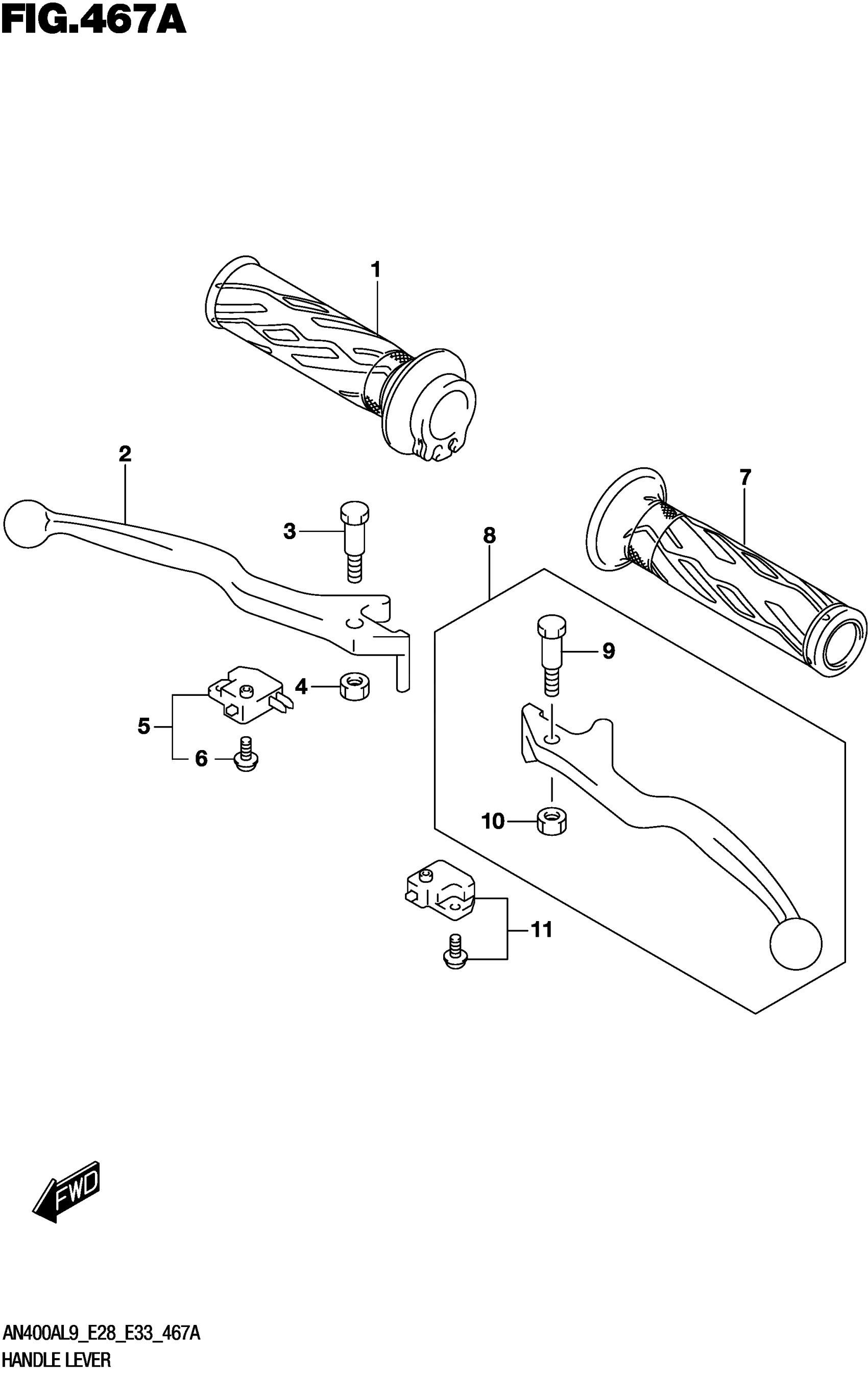 FIG.467A

1
2
3
4
5
6
7
8
9
10
11

FWD

AN400AL9_E28_E33_467A
HANDLE LEVER